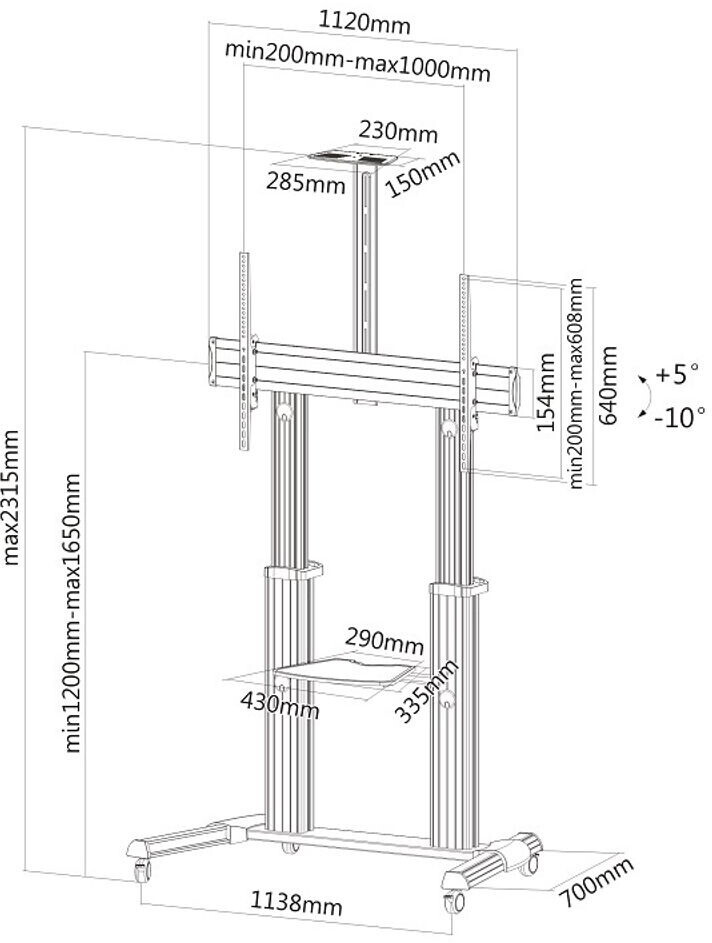 1120mm
min200mm-max1000mm
230mm
285mm
150mm
max2315mm
min1200mm-max1650mm
154mm
min200mm-max608mm
640mm
+5°
-10°
290mm
430mm
335mm
1138mm
700mm