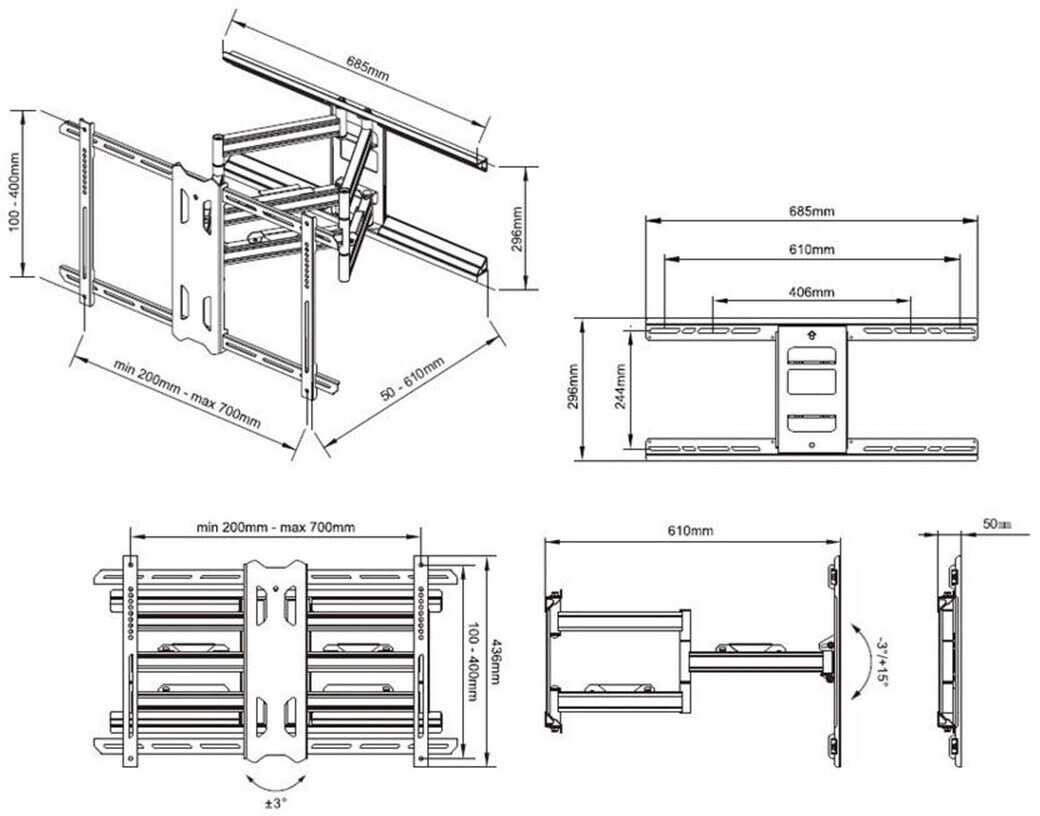 685mm
100 - 400mm
296mm
min 200mm - max 700mm
50 - 610mm
685mm
610mm
406mm
296mm
244mm
min 200mm - max 700mm
100 - 400mm
436mm
±3°
610mm
-3°/+15°
50mm