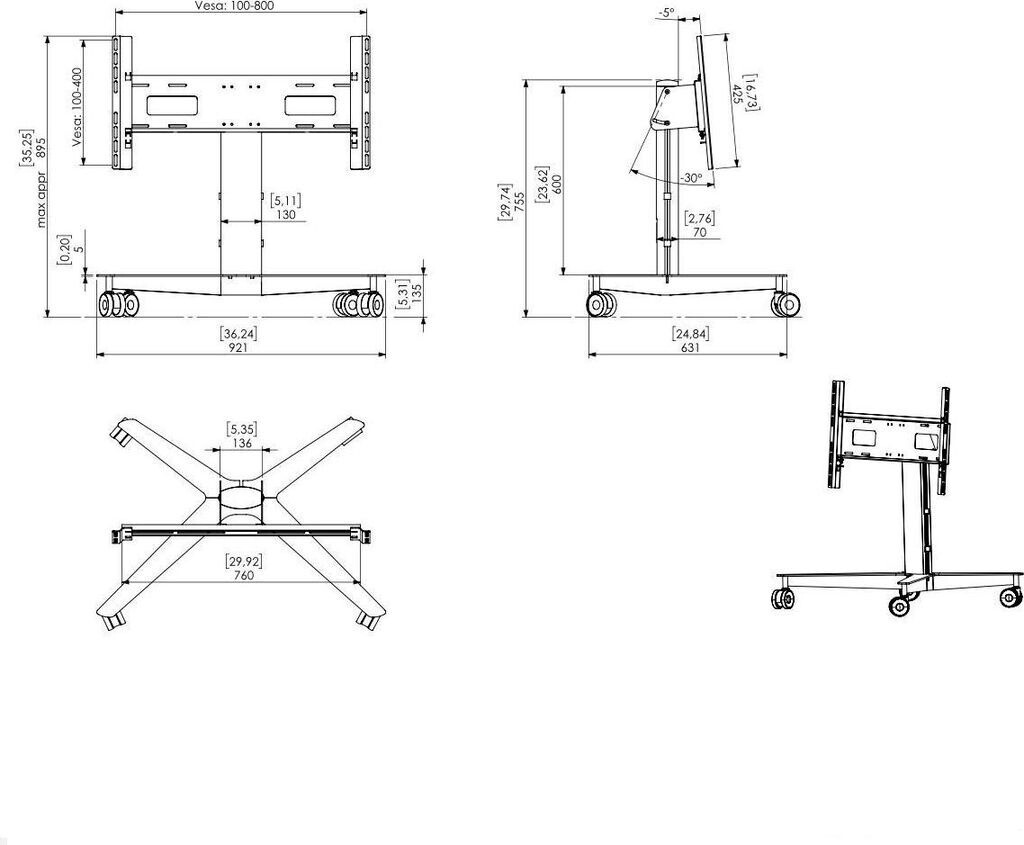 Vesa: 100-800

Vesa: 100-400

max appr
[35,25]
895

[5,11]
130

[0,20]
5

[5,31]
135

[36,24]
921

-5°

[16,73]
425

-30°

[29,74]
755

[23,62]
600

[2,76]
70

[24,84]
631

[5,35]
136

[29,92]
760