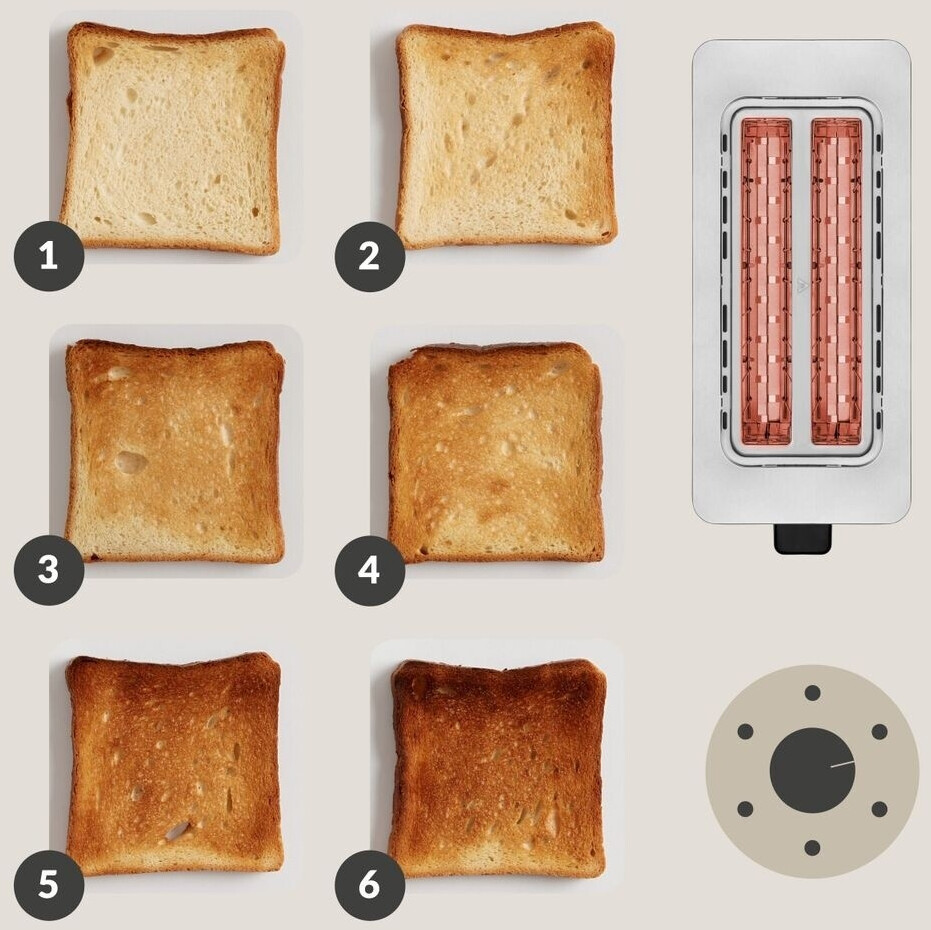 1
2
3
4
5
6