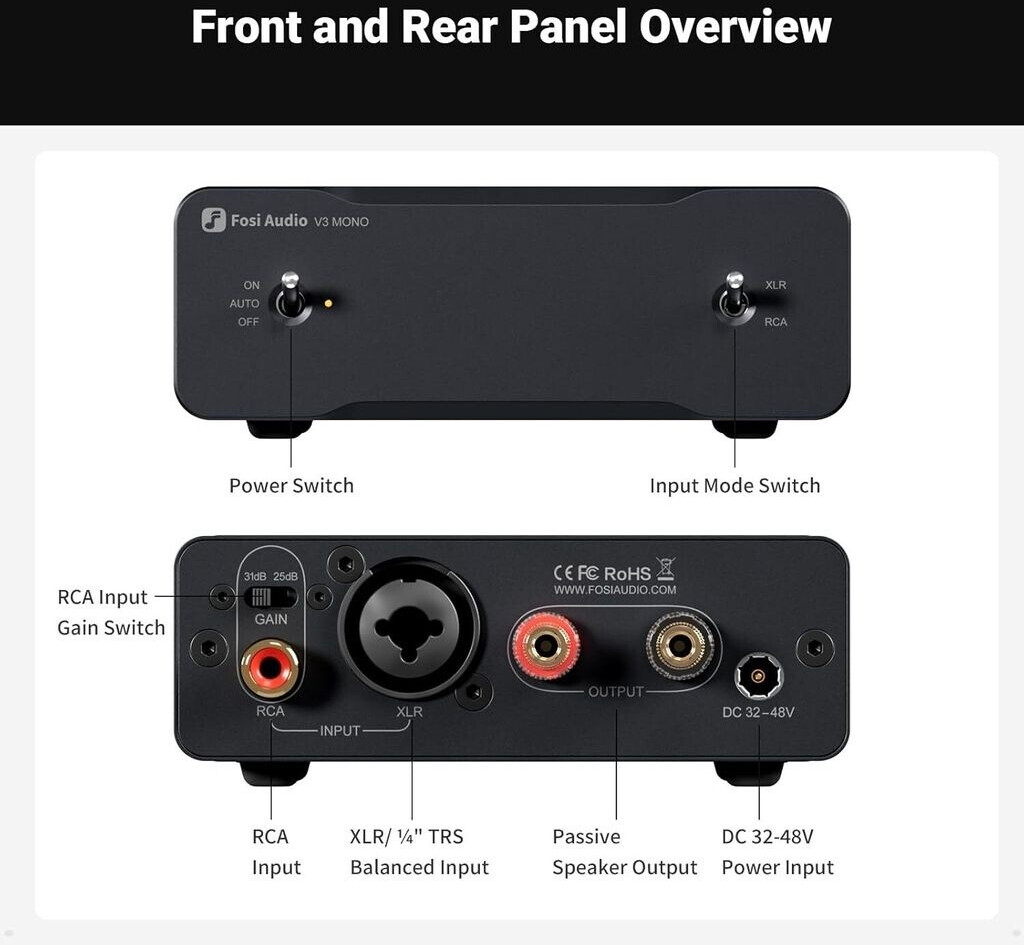 Front and Rear Panel Overview

Fosi Audio V3 MONO

ON
AUTO
OFF

XLR
RCA

Power Switch

Input Mode Switch

RCA Input Gain Switch

31dB 25dB
GAIN

RCA
INPUT
XLR

CE FC RoHS
WWW.FOSIAUDIO.COM

OUTPUT

DC 32–48V

RCA Input

XLR/ ¼" TRS Balanced Input

Passive Speaker Output

DC 32-48V Power Input