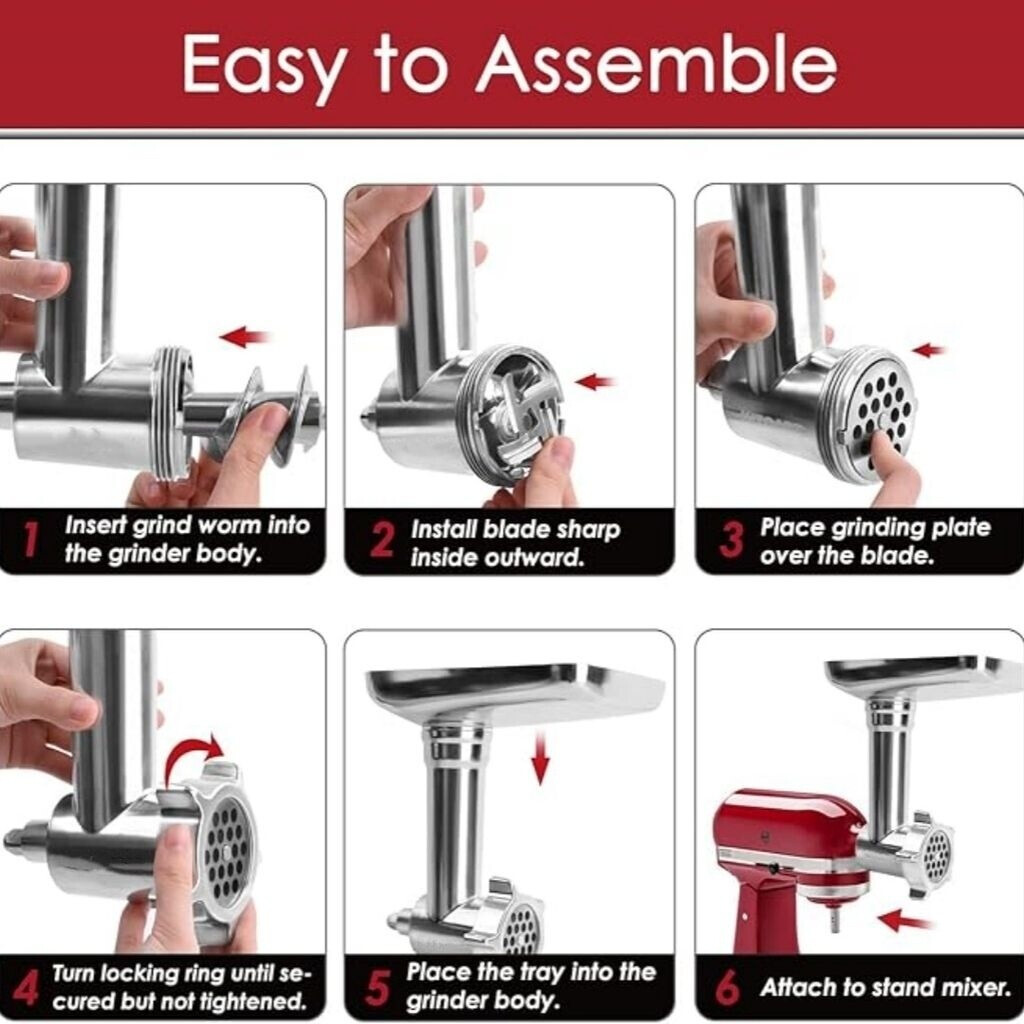 Easy to Assemble

1 Insert grind worm into the grinder body.

2 Install blade sharp inside outward.

3 Place grinding plate over the blade.

4 Turn locking ring until secured but not tightened.

5 Place the tray into the grinder body.

6 Attach to stand mixer.