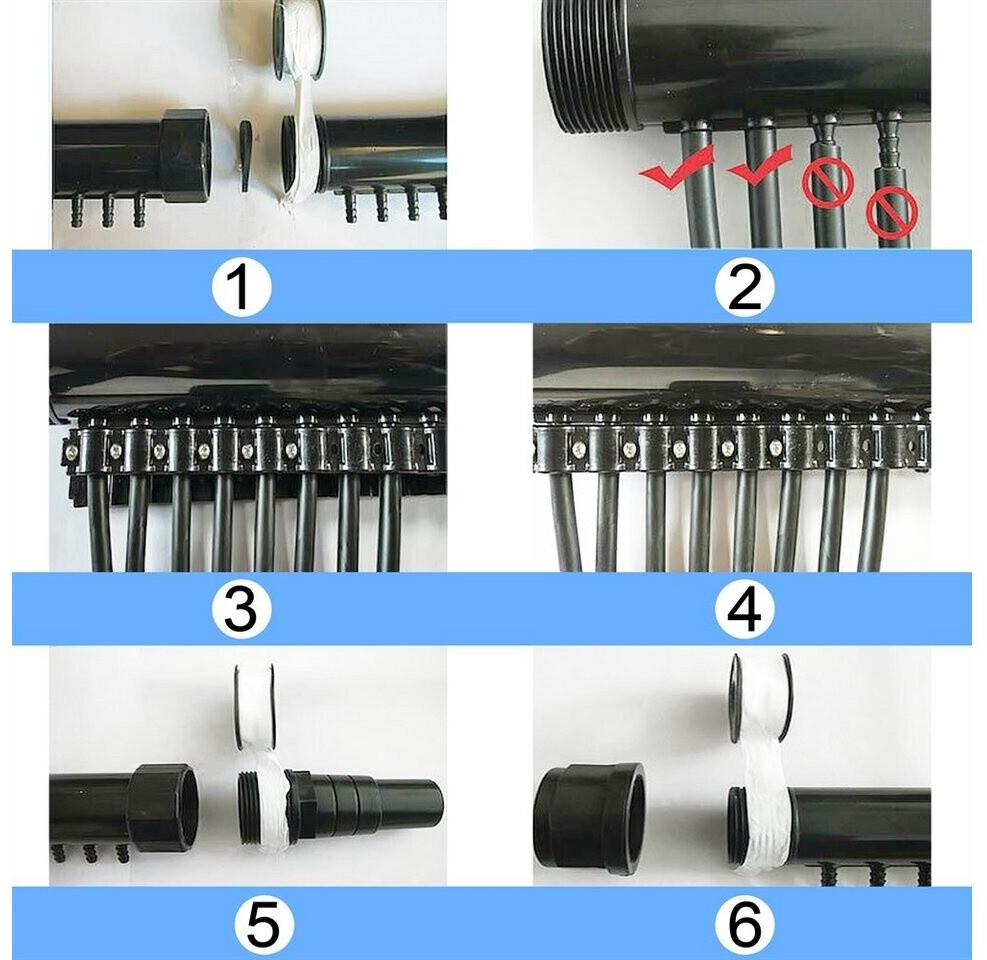 1

2

3

4

5

6