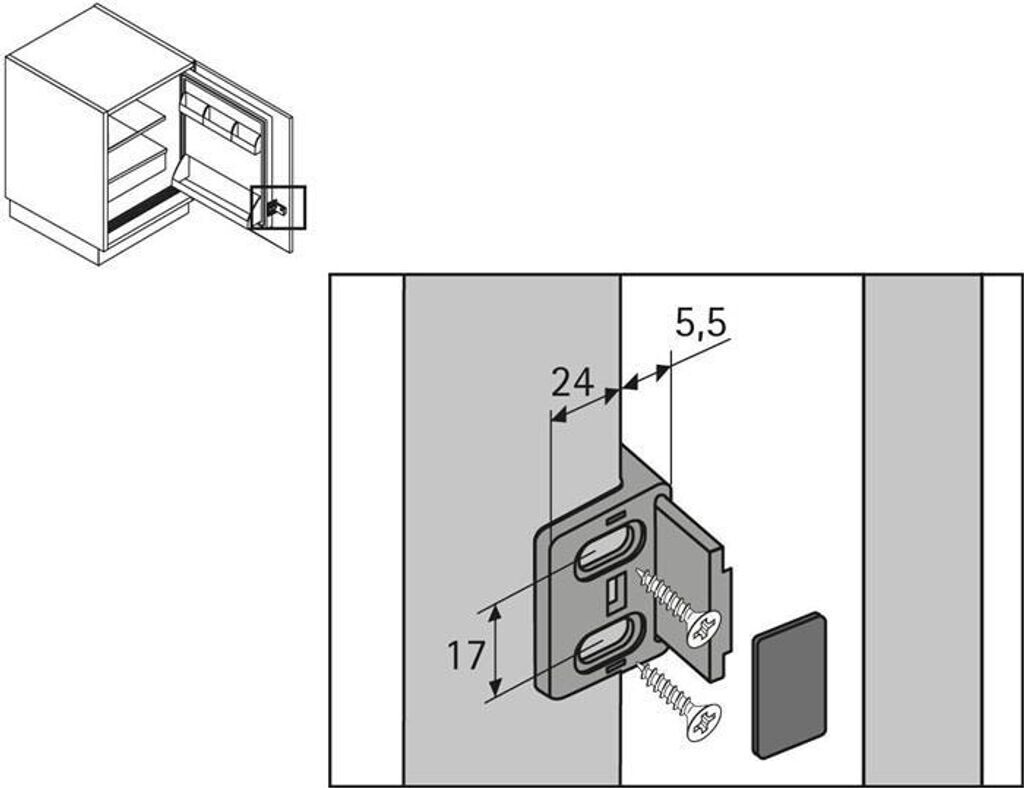 5,5
24
17