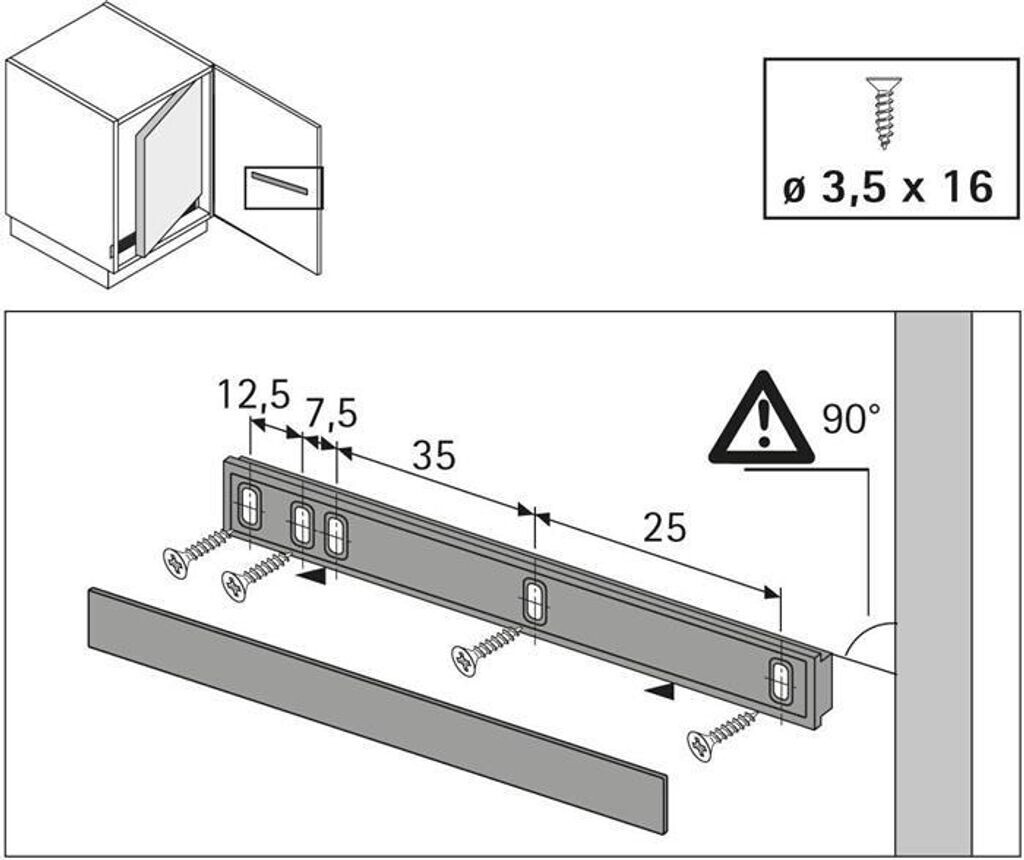 ø 3,5 x 16

12,5
7,5
35
25
90°