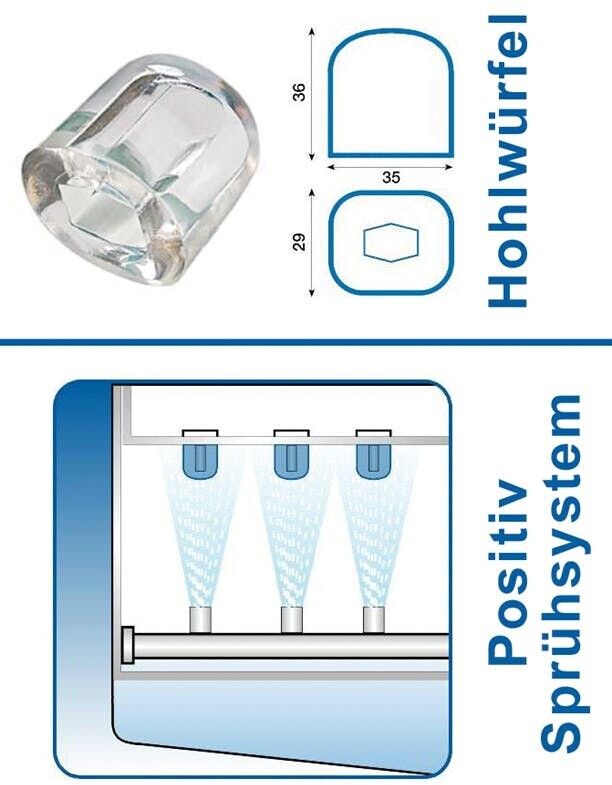 36

35

29

Hohlwürfel

Positiv Sprühsystem