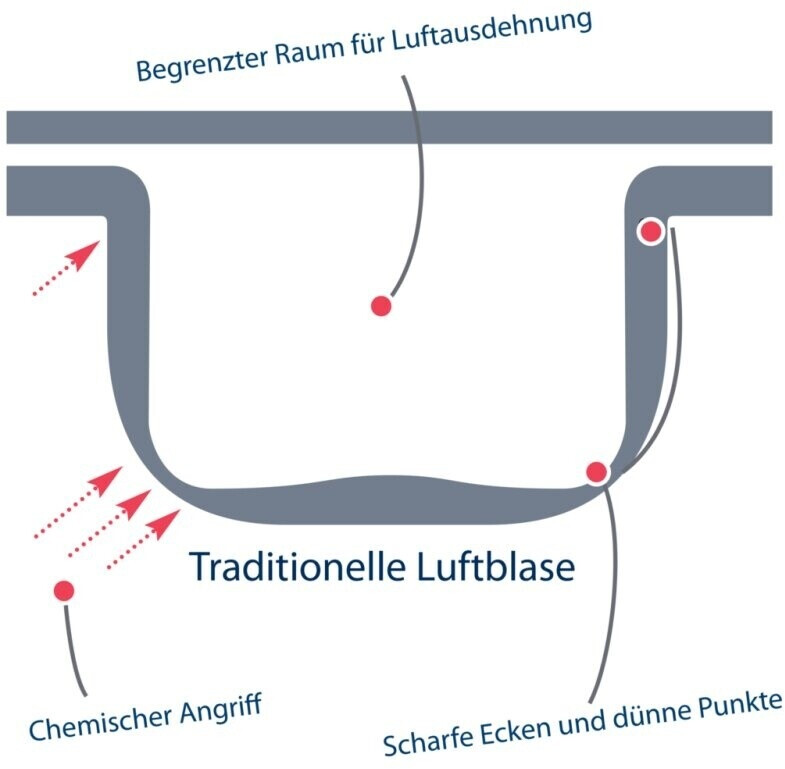 Begrenzter Raum für Luftausdehnung

Traditionelle Luftblase

Chemischer Angriff

Scharfe Ecken und dünne Punkte