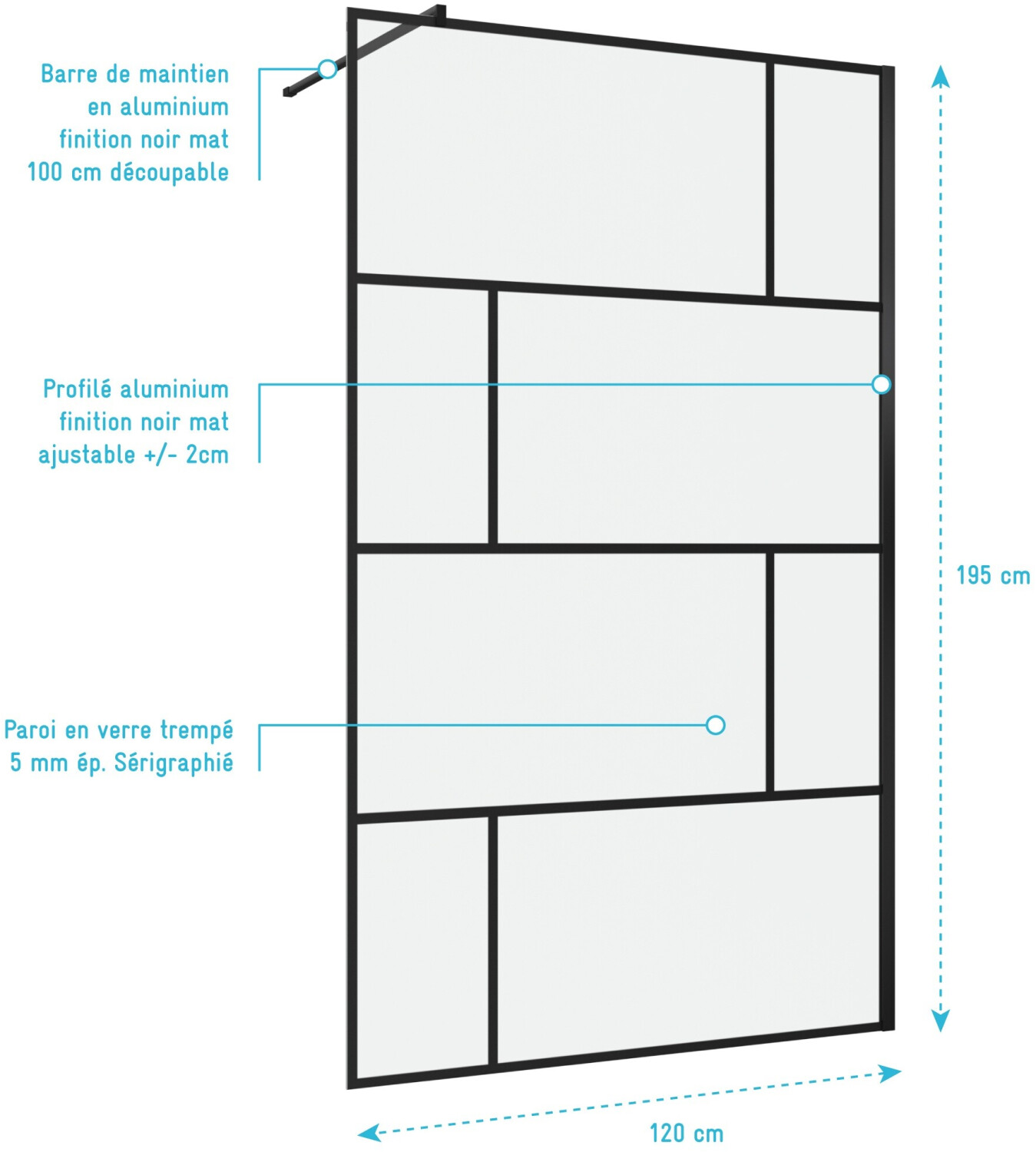 Barre de maintien en aluminium finition noir mat 100 cm découpable

Profilé aluminium finition noir mat ajustable +/- 2cm

Paroi en verre trempé 5 mm ép. Sérigraphié

195 cm

120 cm