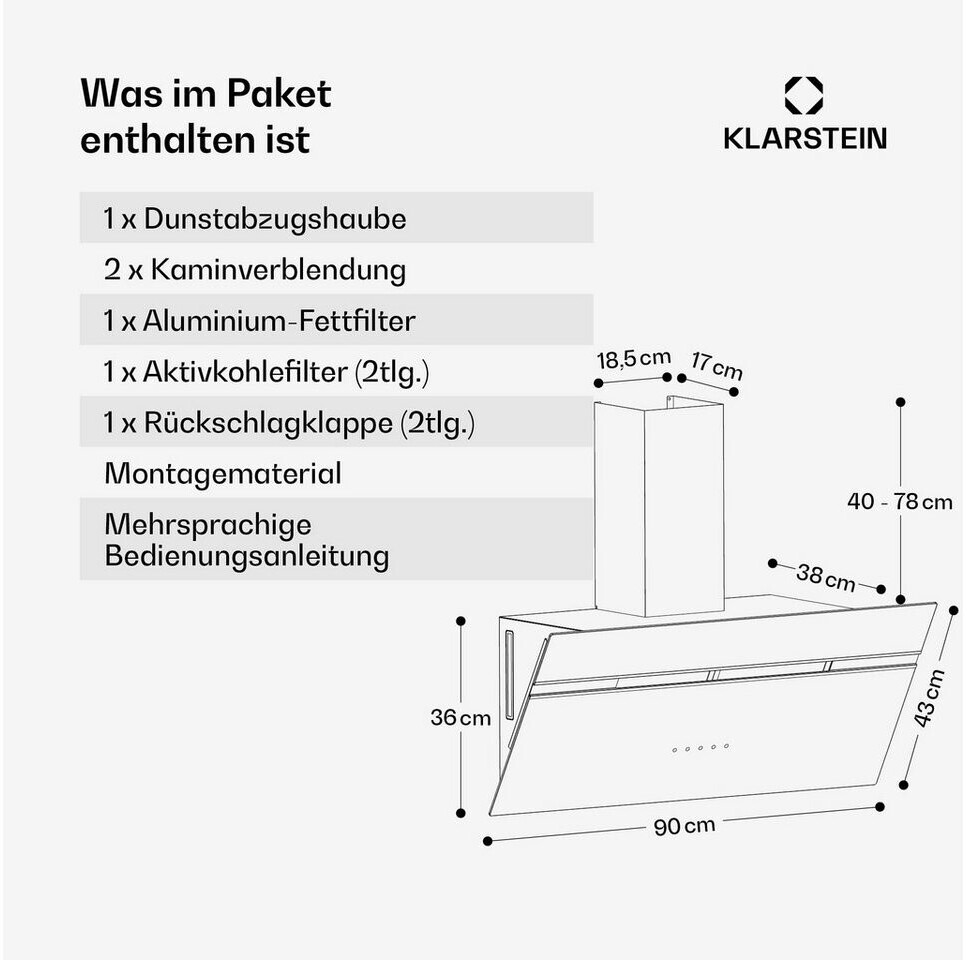 Was im Paket enthalten ist

KLARSTEIN

1 x Dunstabzugshaube
2 x Kaminverblendung
1 x Aluminium-Fettfilter
1 x Aktivkohlefilter (2tlg.)
1 x Rückschlagklappe (2tlg.)
Montagematerial
Mehrsprachige Bedienungsanleitung

18,5 cm
17 cm
40 - 78 cm
38 cm
36 cm
43 cm
90 cm