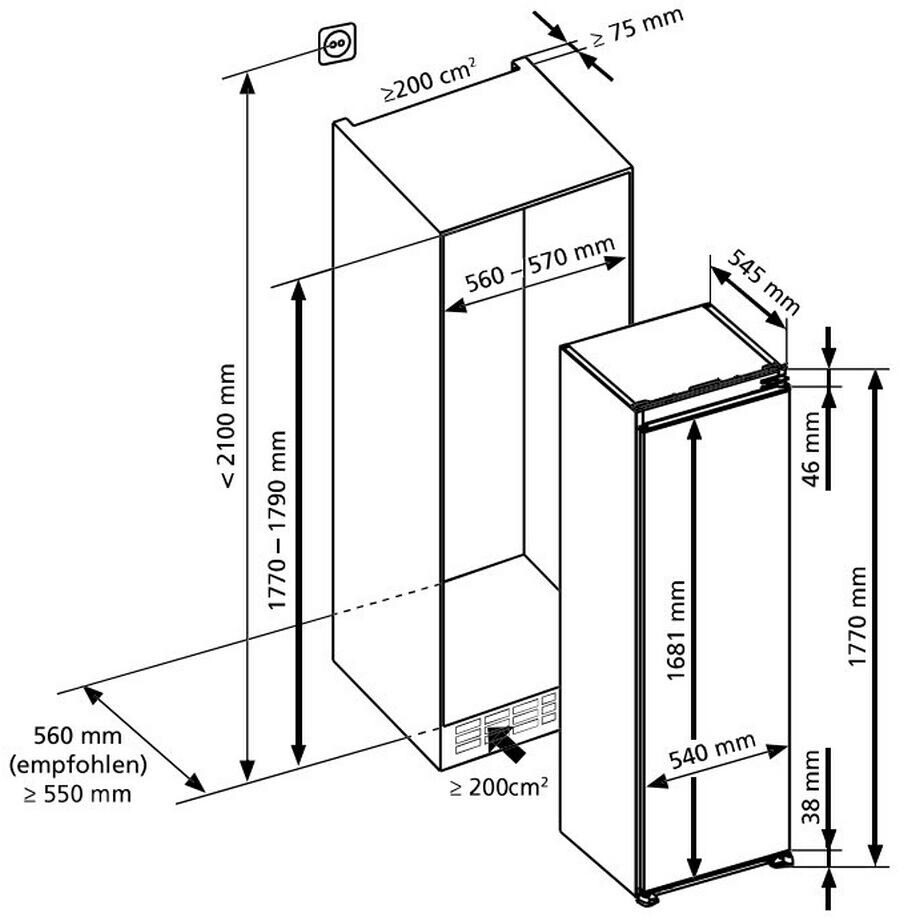 ≥ 75 mm
≥200 cm²
560 – 570 mm
545 mm
< 2100 mm
1770 – 1790 mm
46 mm
1681 mm
1770 mm
540 mm
38 mm
560 mm
(empfohlen)
≥ 550 mm
≥ 200cm²