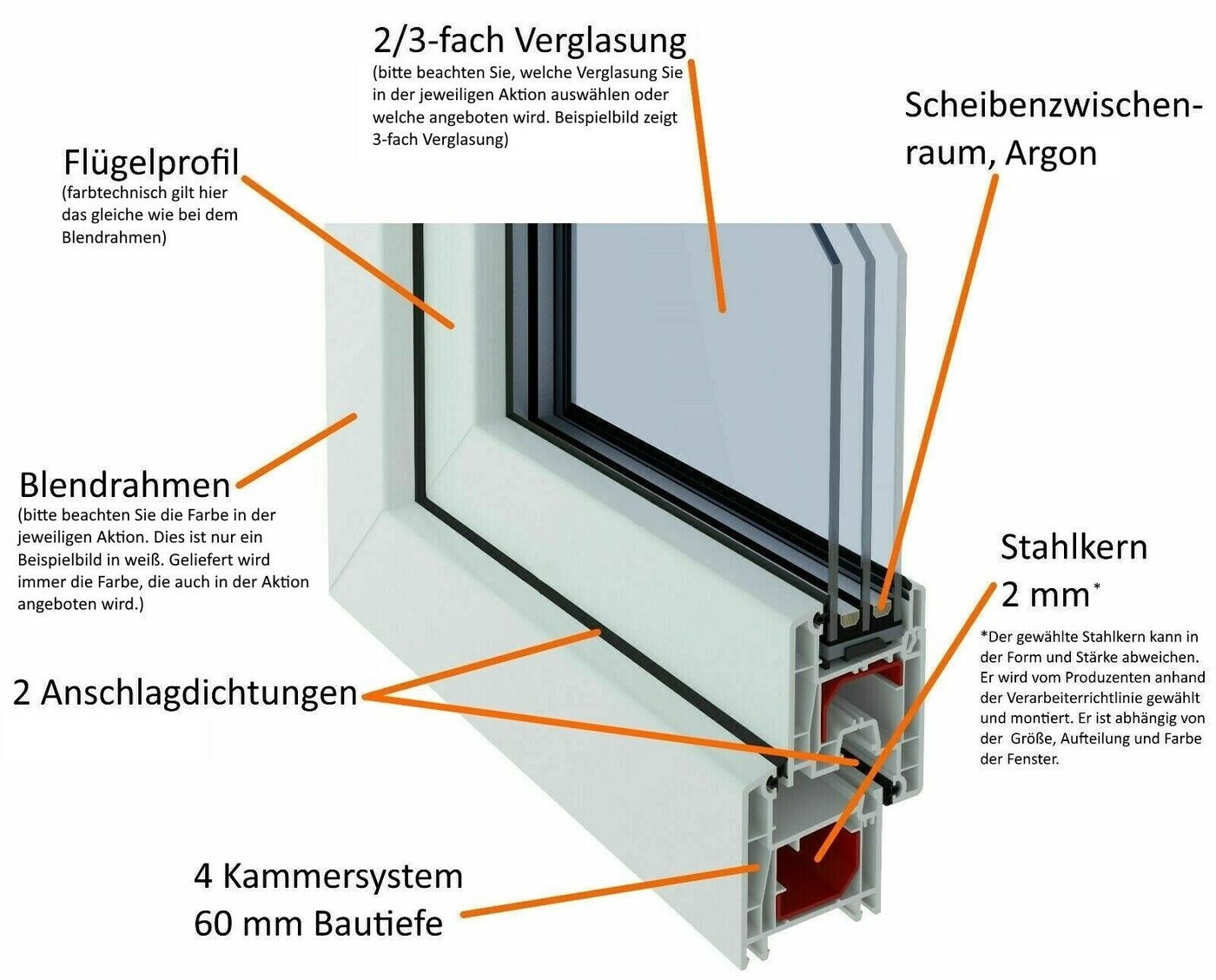 2/3-fach Verglasung
(bitte beachten Sie, welche Verglasung Sie in der jeweiligen Aktion auswählen oder welche angeboten wird. Beispielbild zeigt 3-fach Verglasung)

Scheibenzwischenraum, Argon

Flügelprofil
(farbtechnisch gilt hier das gleiche wie bei dem Blendrahmen)

Blendrahmen
(bitte beachten Sie die Farbe in der jeweiligen Aktion. Dies ist nur ein Beispielbild in weiß. Geliefert wird immer die Farbe, die auch in der Aktion angeboten wird.)

Stahlkern
2 mm*

*Der gewählte Stahlkern kann in der Form und Stärke abweichen. Er wird vom Produzenten anhand der Verarbeiterrichtlinie gewählt und montiert. Er ist abhängig von der Größe, Aufteilung und Farbe der Fenster.

2 Anschlagdichtungen

4 Kammersystem
60 mm Bautiefe