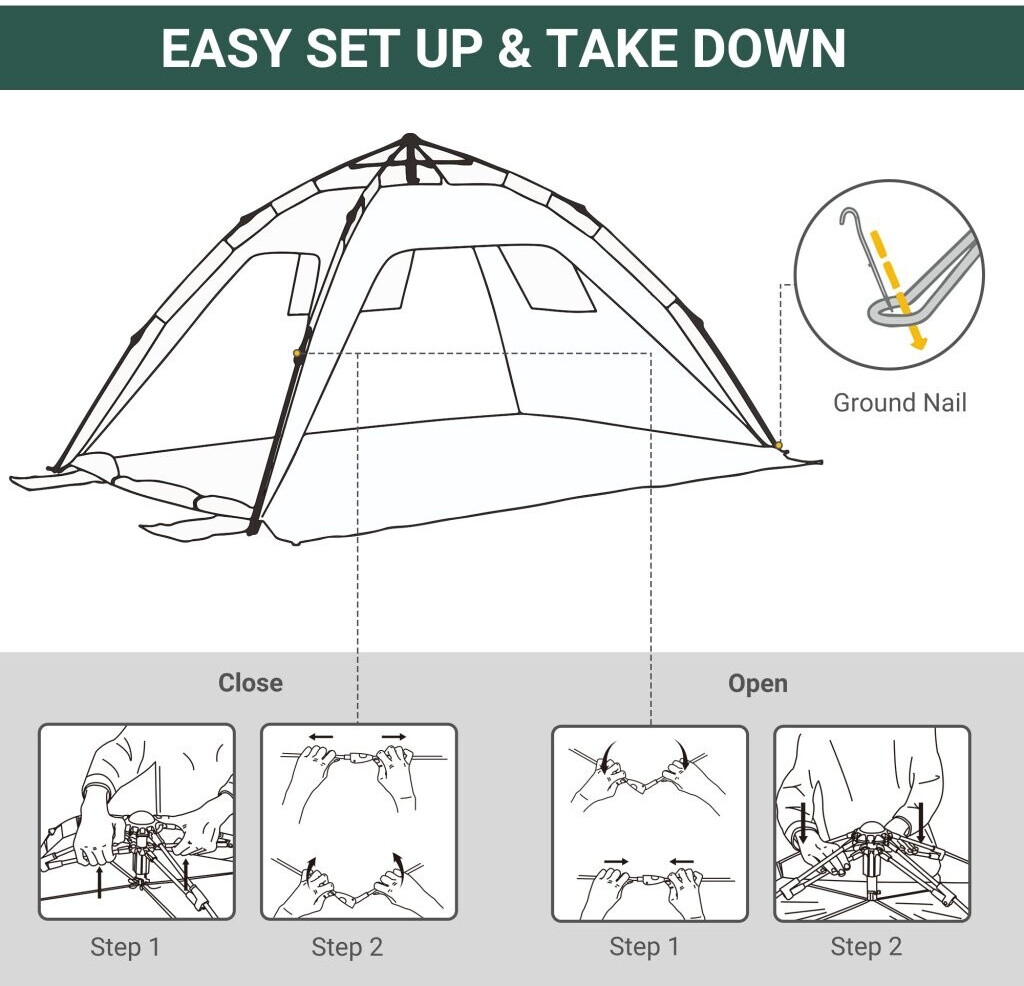 EASY SET UP & TAKE DOWN

Ground Nail

Close

Step 1

Step 2

Open

Step 1

Step 2