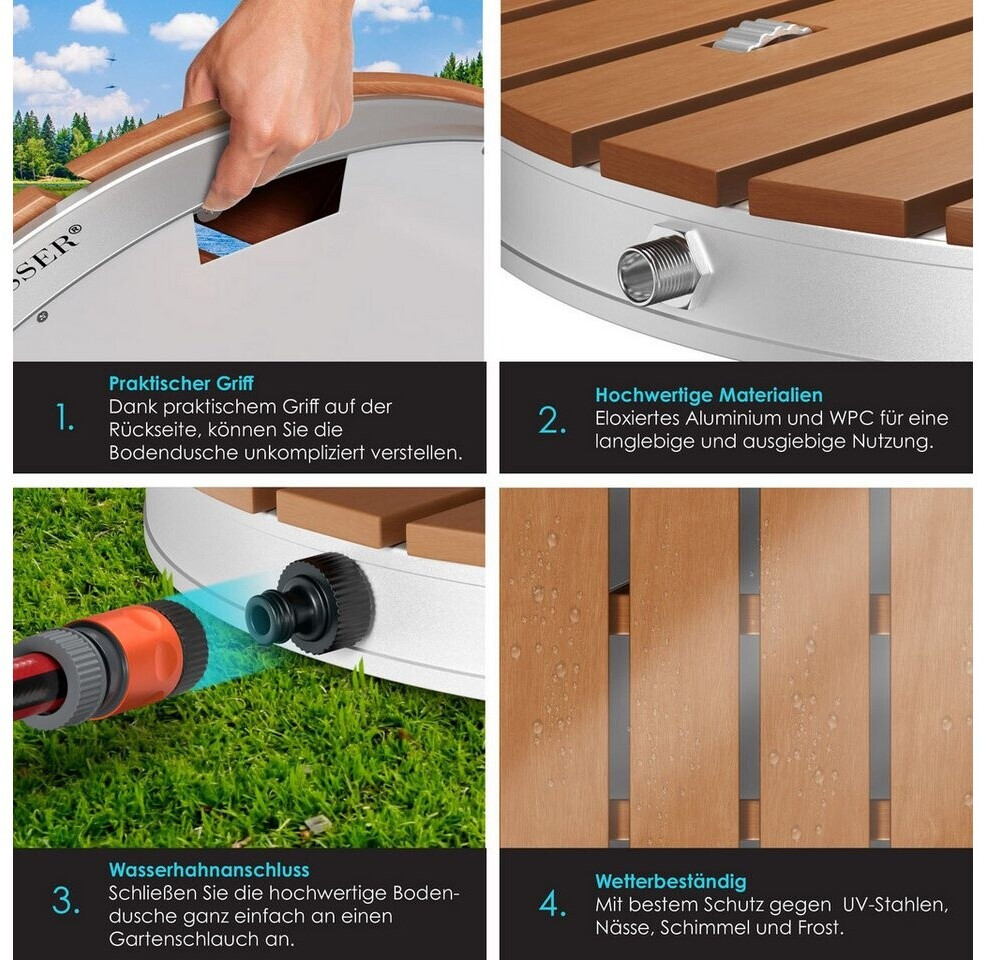 SSER®

1.

Praktischer Griff

Dank praktischem Griff auf der Rückseite, können Sie die Bodendusche unkompliziert verstellen.

2.

Hochwertige Materialien

Eloxiertes Aluminium und WPC für eine langlebige und ausgiebige Nutzung.

3.

Wasserhahnanschluss

Schließen Sie die hochwertige Bodendusche ganz einfach an einen Gartenschlauch an.

4.

Wetterbeständig

Mit bestem Schutz gegen UV-Stahlen, Nässe, Schimmel und Frost.