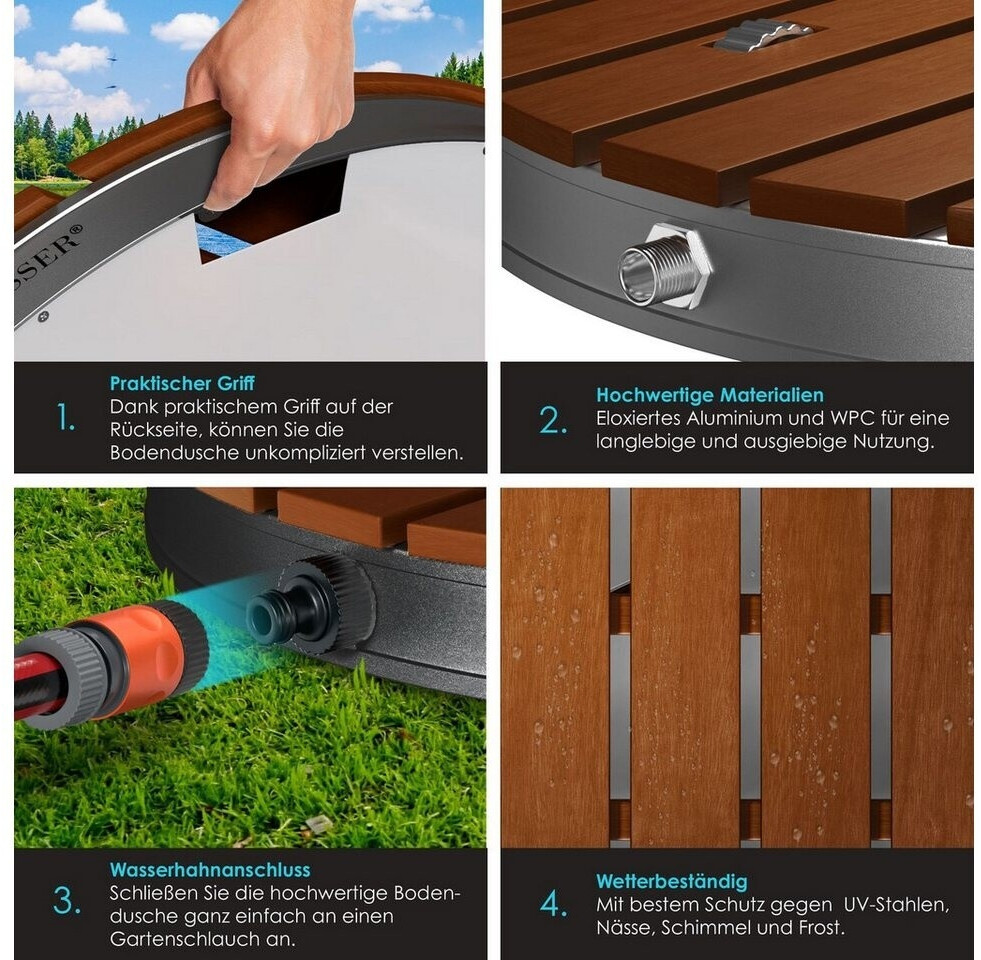 SSER®

1.
Praktischer Griff
Dank praktischem Griff auf der Rückseite, können Sie die Bodendusche unkompliziert verstellen.

2.
Hochwertige Materialien
Eloxiertes Aluminium und WPC für eine langlebige und ausgiebige Nutzung.

3.
Wasserhahnanschluss
Schließen Sie die hochwertige Bodendusche ganz einfach an einen Gartenschlauch an.

4.
Wetterbeständig
Mit bestem Schutz gegen UV-Stahlen, Nässe, Schimmel und Frost.