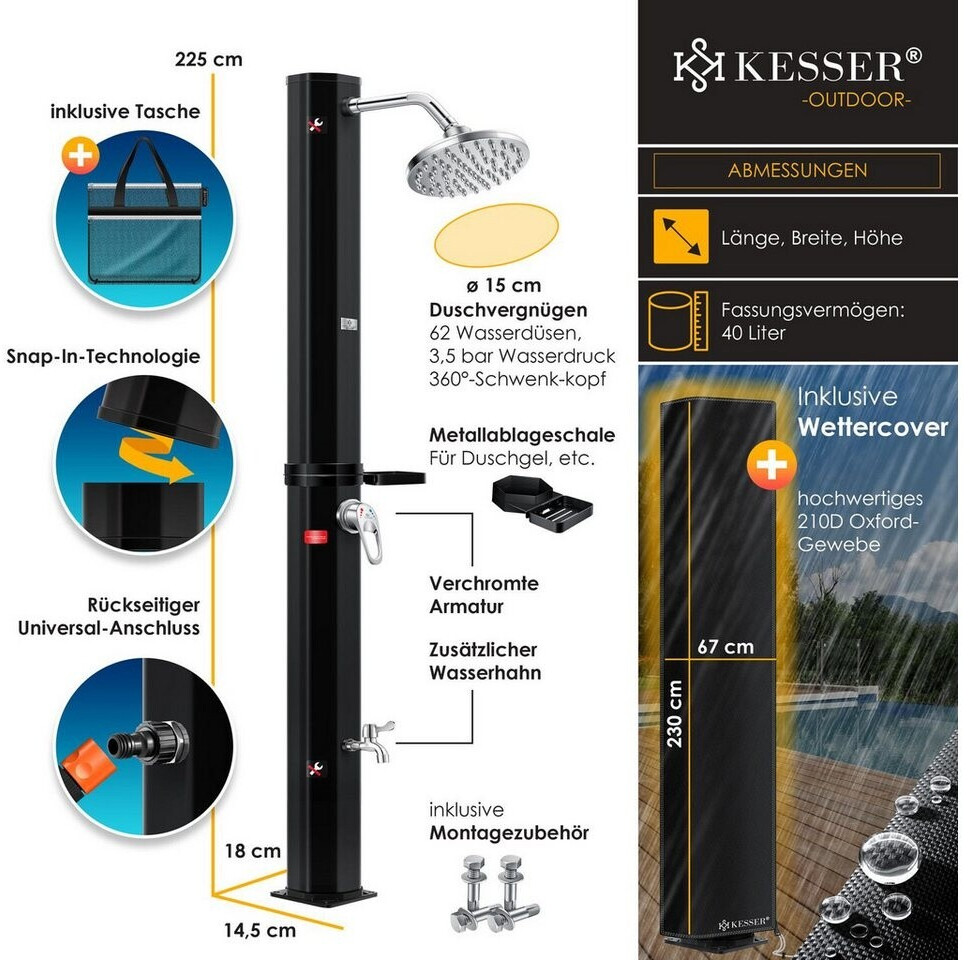 225 cm

inklusive Tasche

Snap-In-Technologie

Rückseitiger Universal-Anschluss

18 cm

14,5 cm

ø 15 cm
Duschvergnügen
62 Wasserdüsen,
3,5 bar Wasserdruck
360°-Schwenk-kopf

Metallablageschale
Für Duschgel, etc.

Verchromte Armatur

Zusätzlicher Wasserhahn

inklusive
Montagezubehör

KESSER®
-OUTDOOR-

ABMESSUNGEN

Länge, Breite, Höhe

Fassungsvermögen:
40 Liter

Inklusive
Wettercover

hochwertiges 210D Oxford-Gewebe

67 cm

230 cm

KESSER®