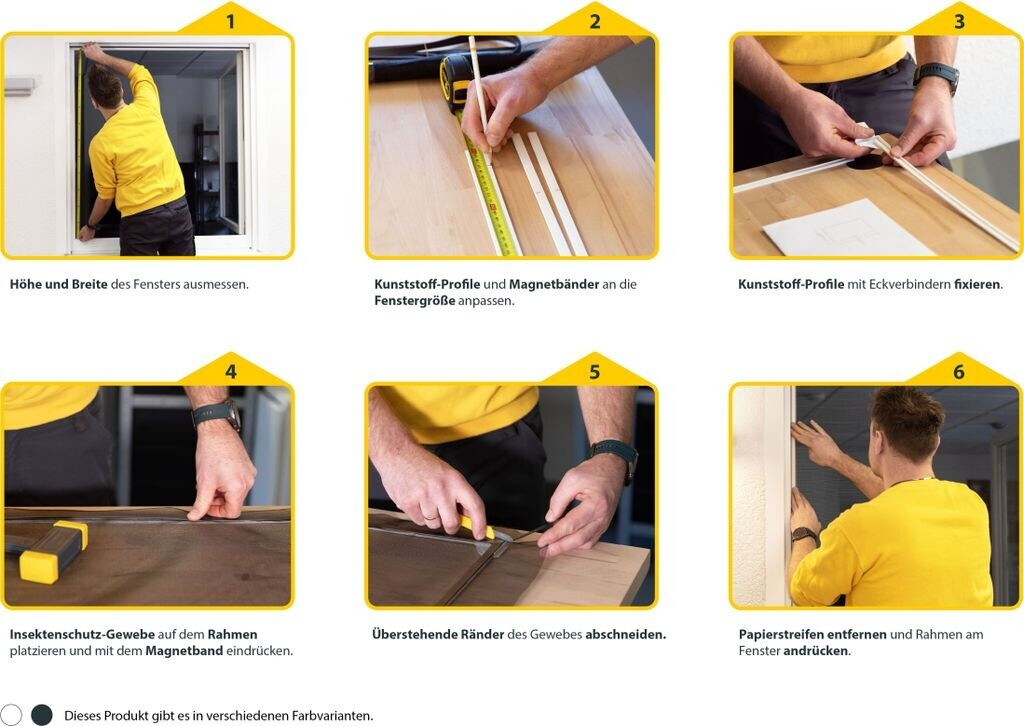 1

Höhe und Breite des Fensters ausmessen.

2

Kunststoff-Profile und Magnetbänder an die Fenstergröße anpassen.

3

Kunststoff-Profile mit Eckverbindern fixieren.

4

Insektenschutz-Gewebe auf dem Rahmen platzieren und mit dem Magnetband eindrücken.

5

Überstehende Ränder des Gewebes abschneiden.

6

Papierstreifen entfernen und Rahmen am Fenster andrücken.

Dieses Produkt gibt es in verschiedenen Farbvarianten.