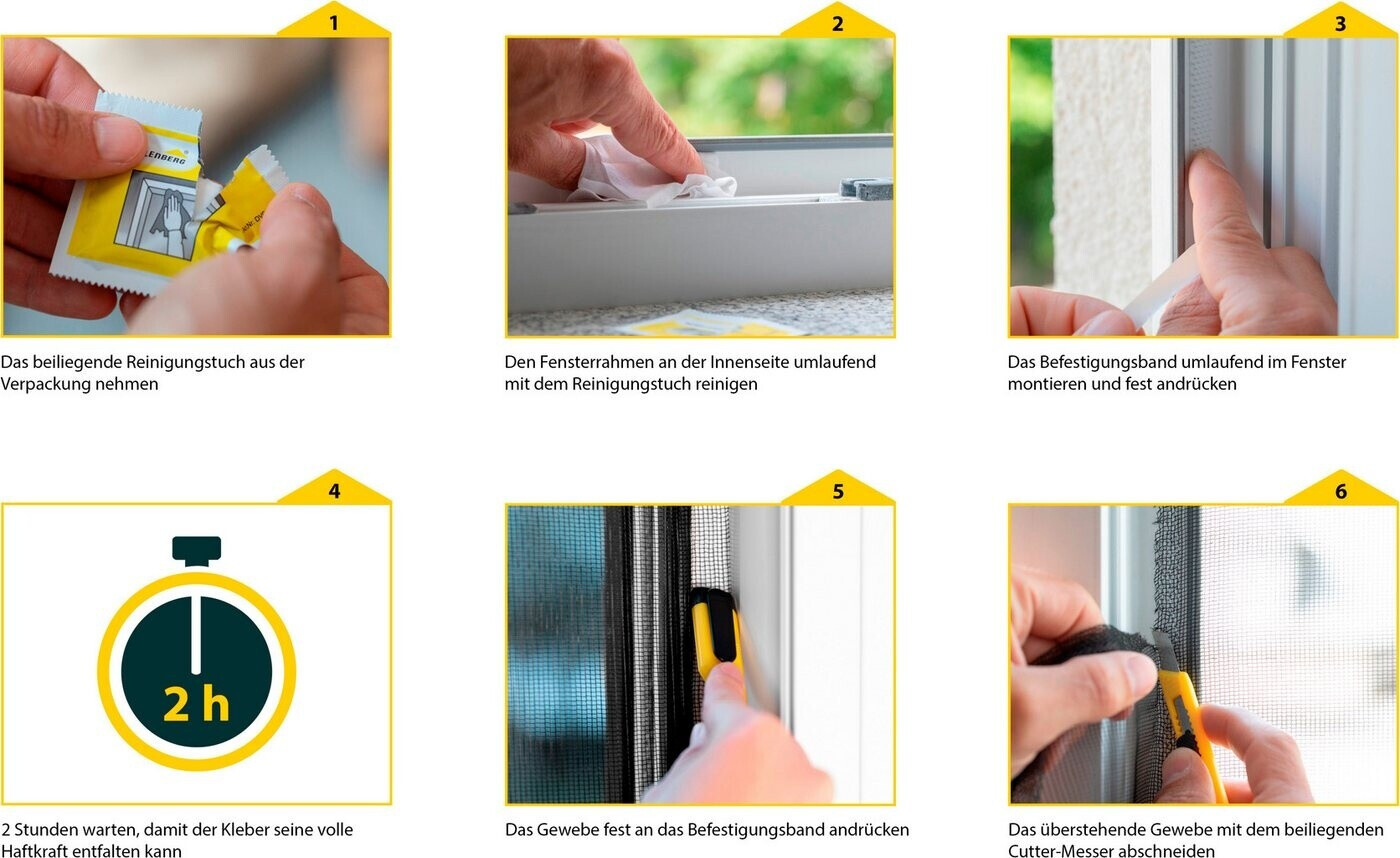 1

LENBERG

Das beiliegende Reinigungstuch aus der Verpackung nehmen

2

Den Fensterrahmen an der Innenseite umlaufend mit dem Reinigungstuch reinigen

3

Das Befestigungsband umlaufend im Fenster montieren und fest andrücken

4

2 h

2 Stunden warten, damit der Kleber seine volle Haftkraft entfalten kann

5

Das Gewebe fest an das Befestigungsband andrücken

6

Das überstehende Gewebe mit dem beiliegenden Cutter-Messer abschneiden