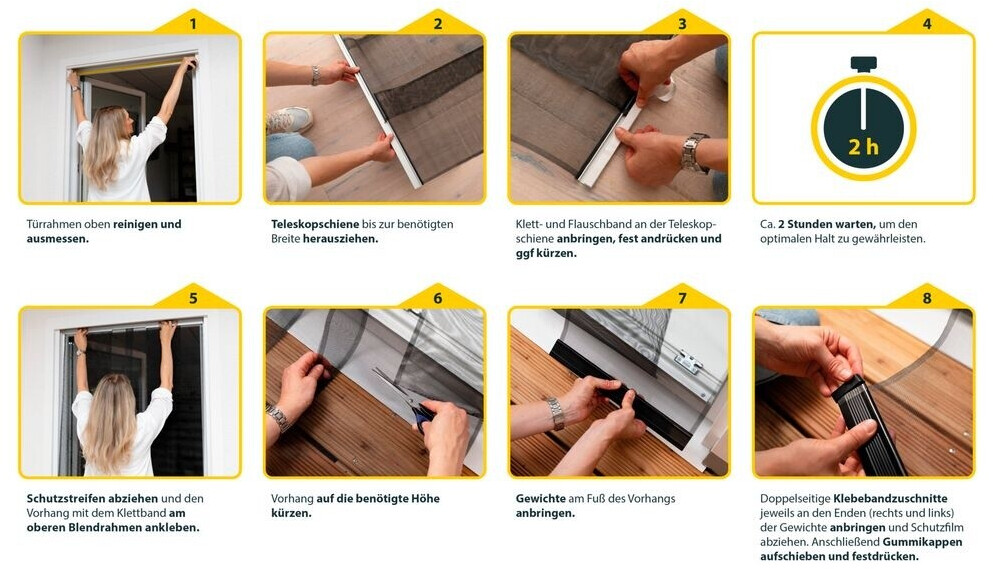 1

Türrahmen oben reinigen und ausmessen.

2

Teleskopschiene bis zur benötigten Breite herausziehen.

3

Klett- und Flauschband an der Teleskopschiene anbringen, fest andrücken und ggf kürzen.

4

2 h

Ca. 2 Stunden warten, um den optimalen Halt zu gewährleisten.

5

Schutzstreifen abziehen und den Vorhang mit dem Klettband am oberen Blendrahmen ankleben.

6

Vorhang auf die benötigte Höhe kürzen.

7

Gewichte am Fuß des Vorhangs anbringen.

8

Doppelseitige Klebebandzuschnitte jeweils an den Enden (rechts und links) der Gewichte anbringen und Schutzfilm abziehen. Anschließend Gummikappen aufschieben und festdrücken.