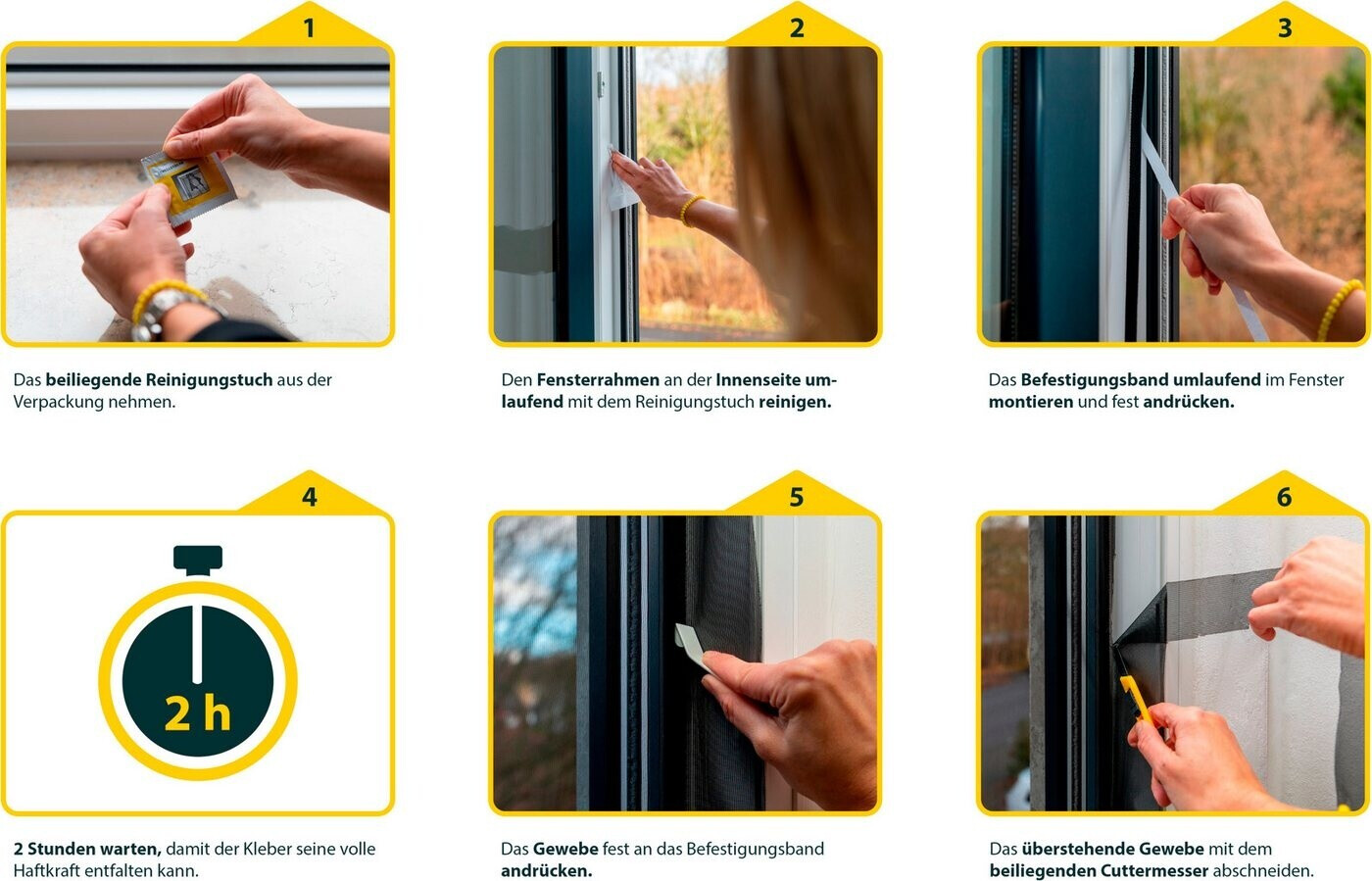 1

Das beiliegende Reinigungstuch aus der Verpackung nehmen.

2

Den Fensterrahmen an der Innenseite umlaufend mit dem Reinigungstuch reinigen.

3

Das Befestigungsband umlaufend im Fenster montieren und fest andrücken.

4

2 h

2 Stunden warten, damit der Kleber seine volle Haftkraft entfalten kann.

5

Das Gewebe fest an das Befestigungsband andrücken.

6

Das überstehende Gewebe mit dem beiliegenden Cuttermesser abschneiden.