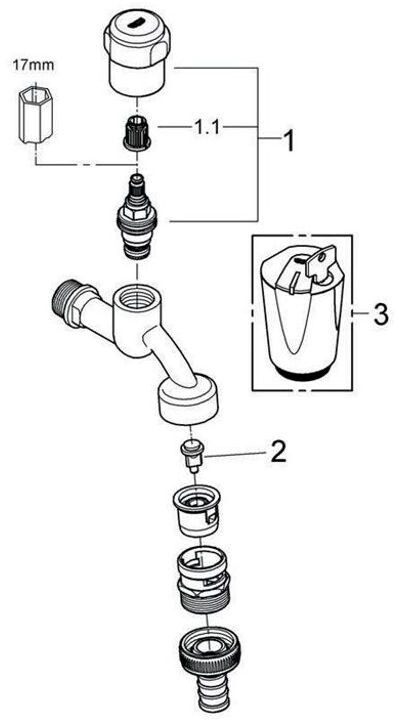 17mm

1.1

1

3

2