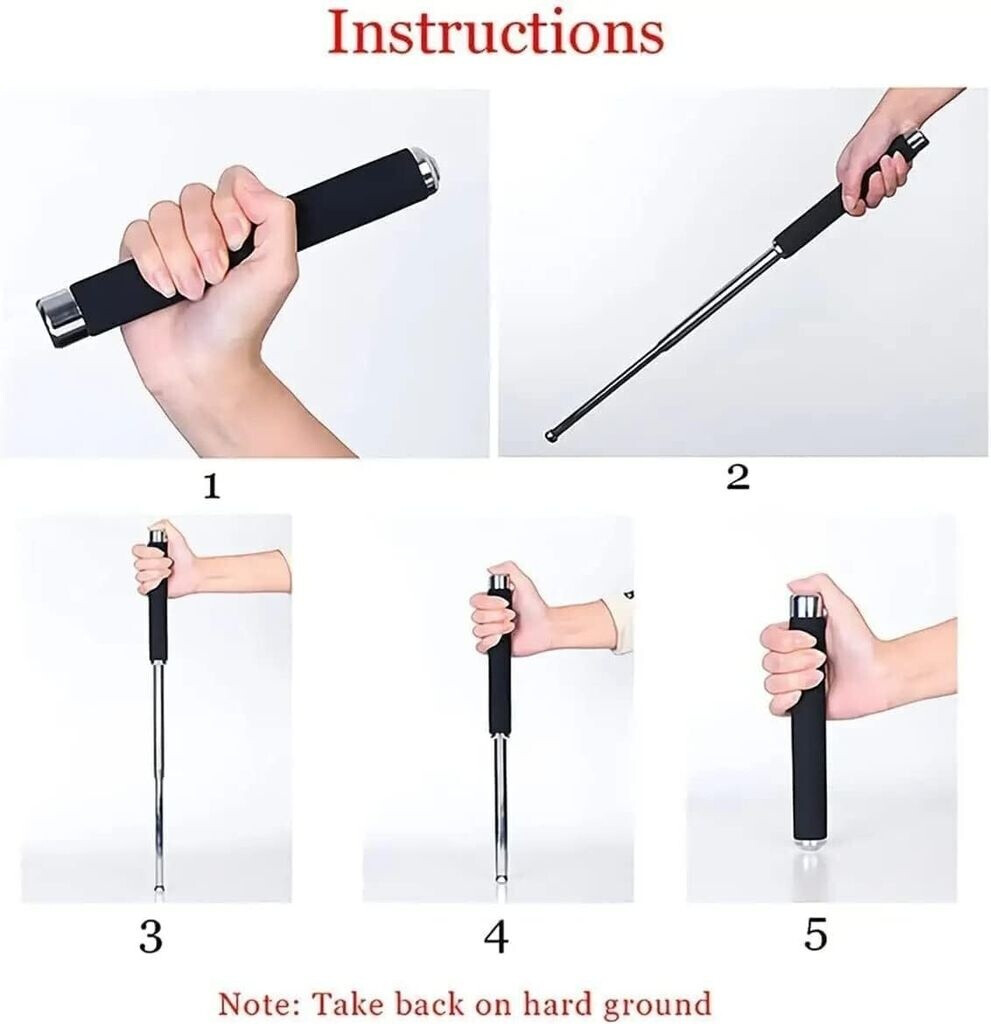 Instructions

1

2

3

4

5

Note: Take back on hard ground