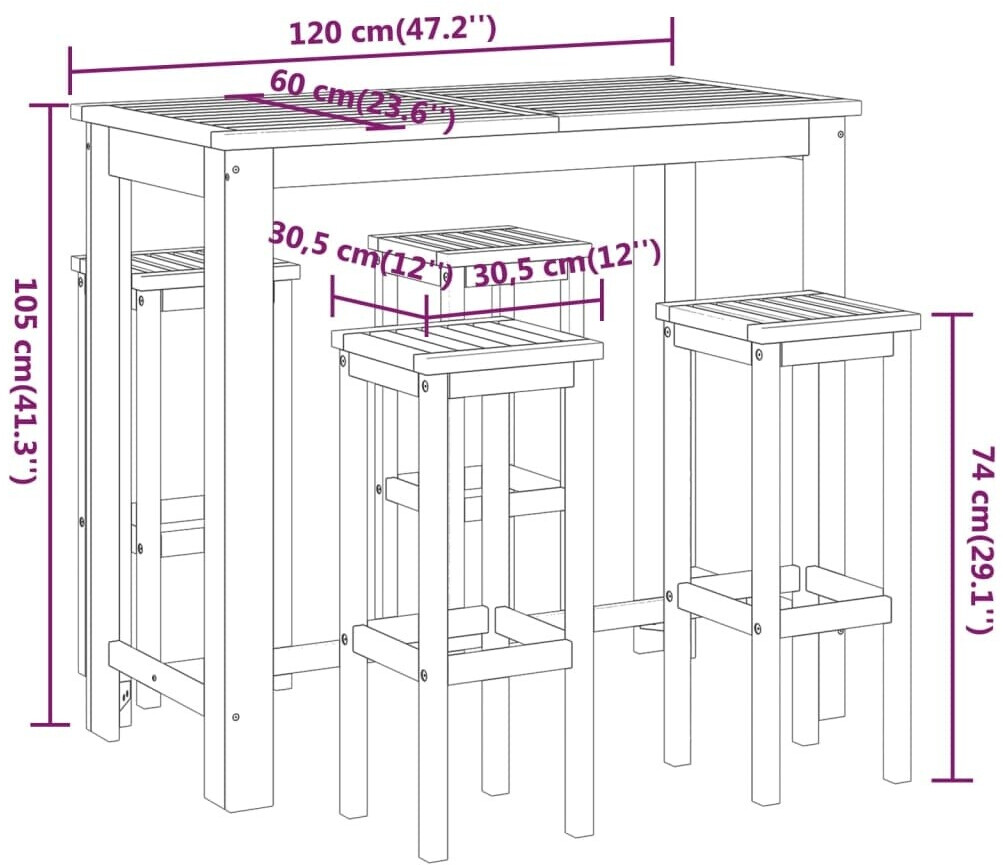 120 cm(47.2'')

60 cm(23.6'')

105 cm(41.3'')

30,5 cm(12'')

30,5 cm(12'')

74 cm(29.1'')