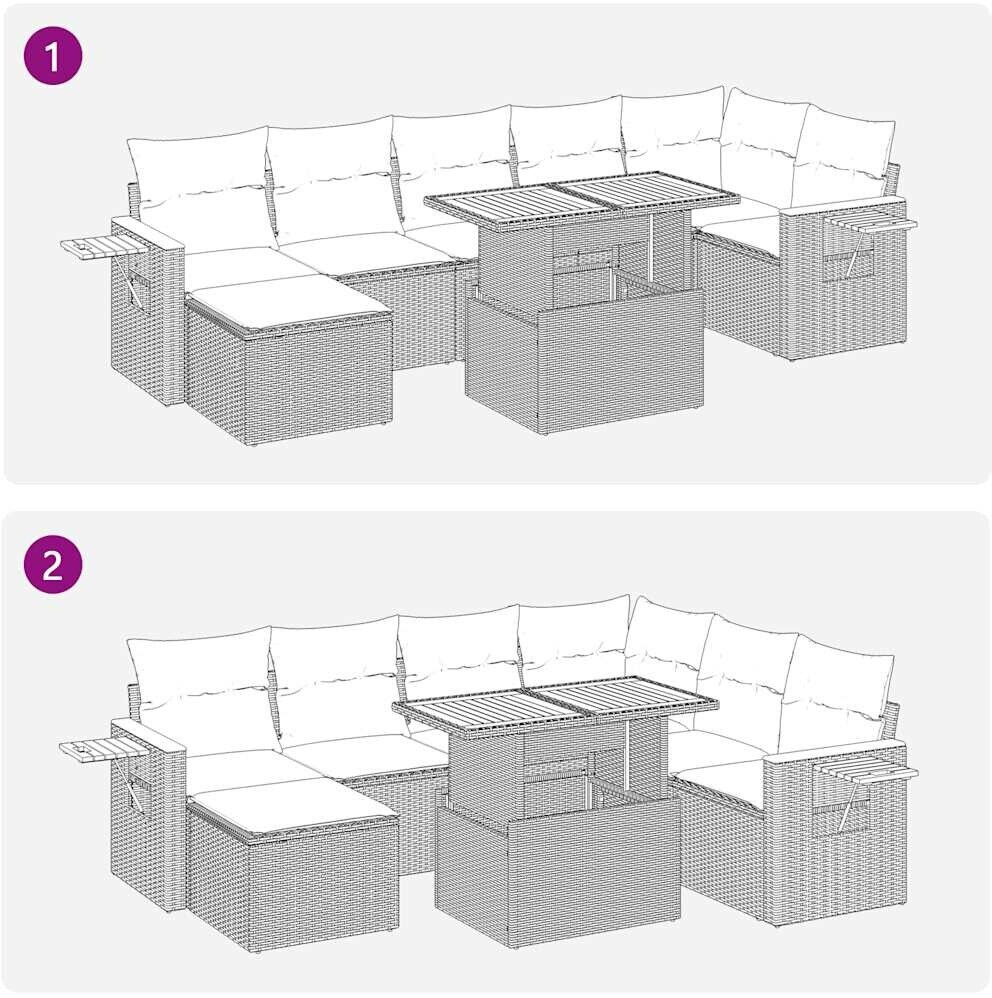 1

2