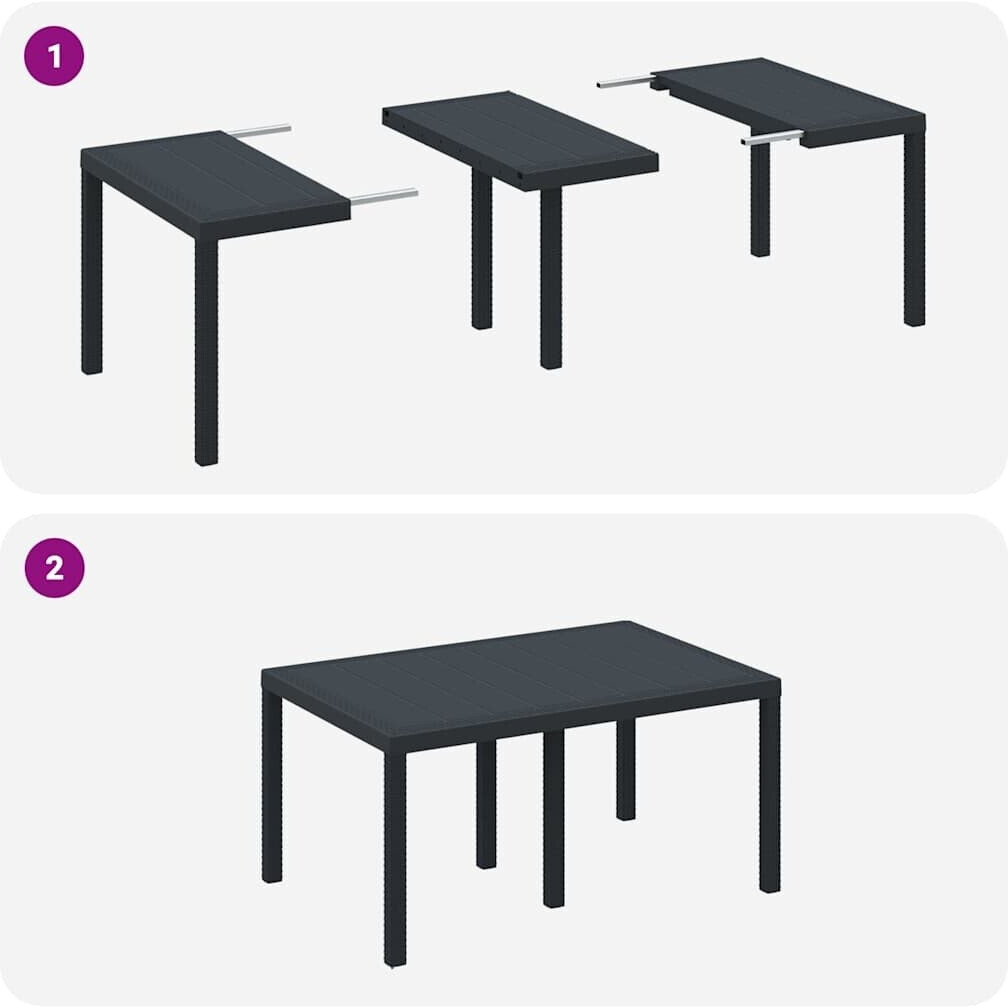 1

2