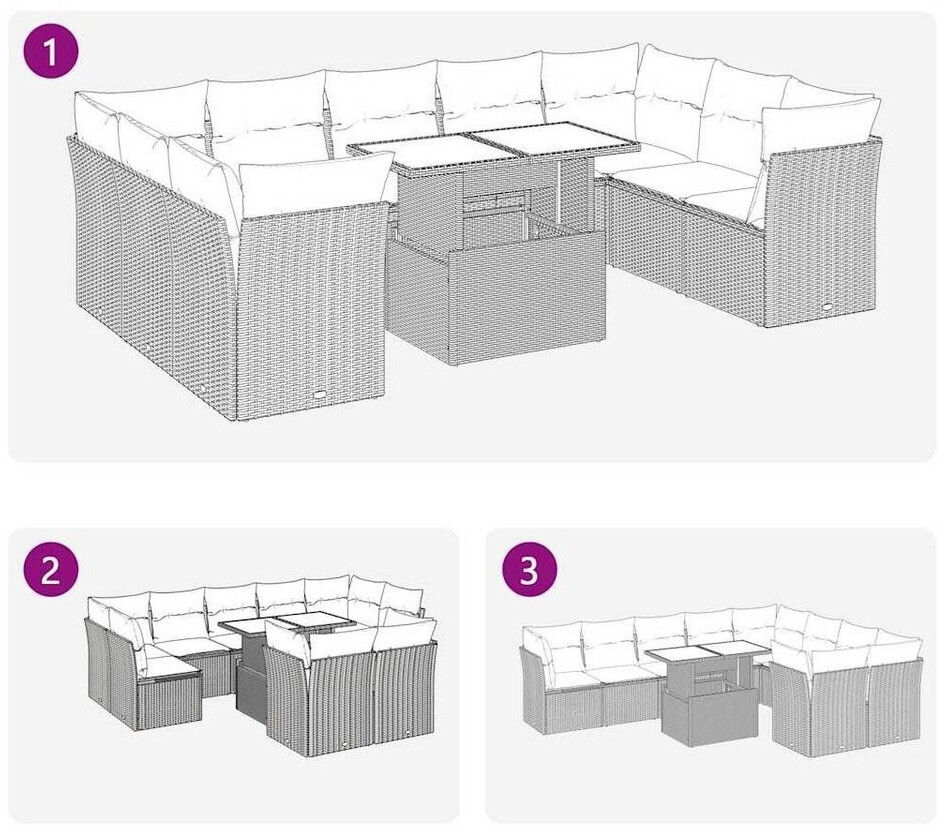 1

2

3