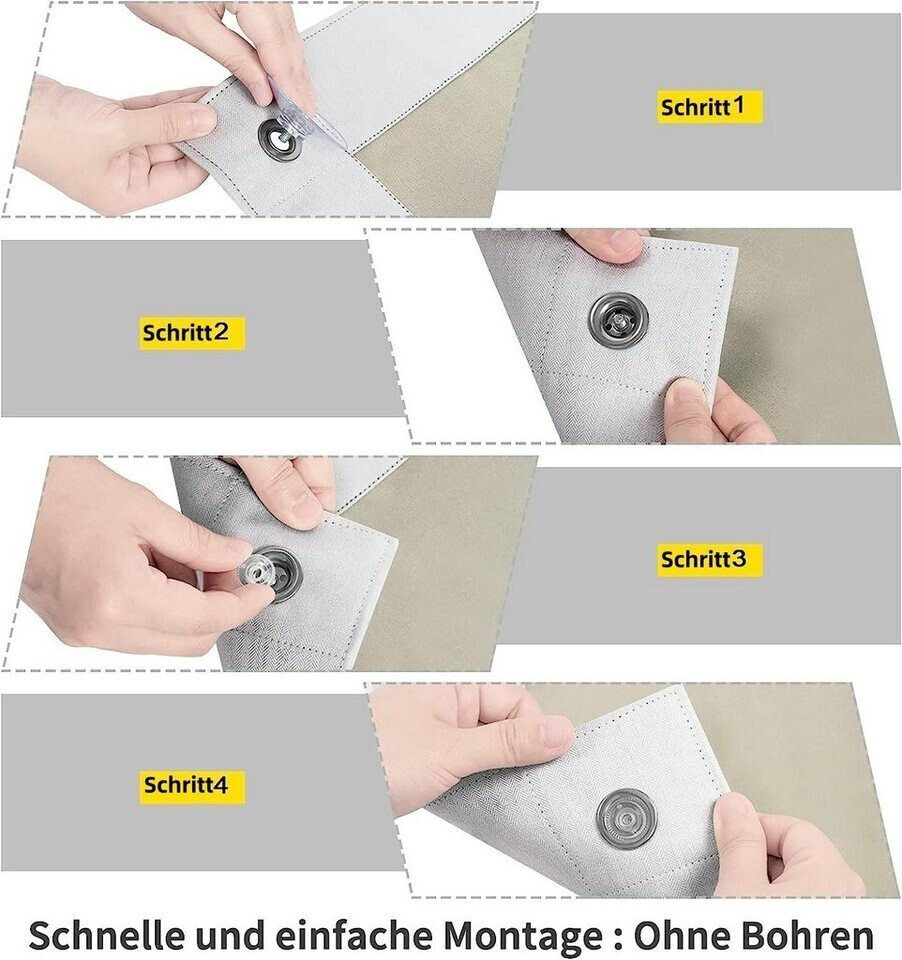 Schritt1

Schritt2

Schritt3

Schritt4

Schnelle und einfache Montage : Ohne Bohren