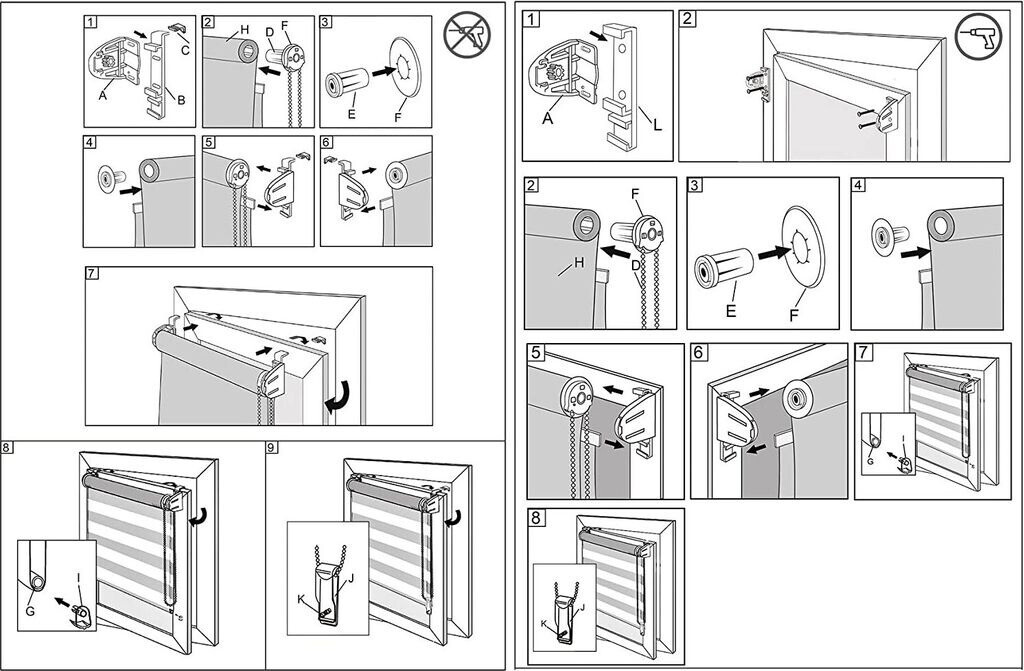 1
C
A
B
2
H
D
F
3
E
F
4
5
6
7
8
G
I
9
K
J
1
A
L
2
2
F
H
D
3
E
F
4
5
6
7
G
I
8
K
J