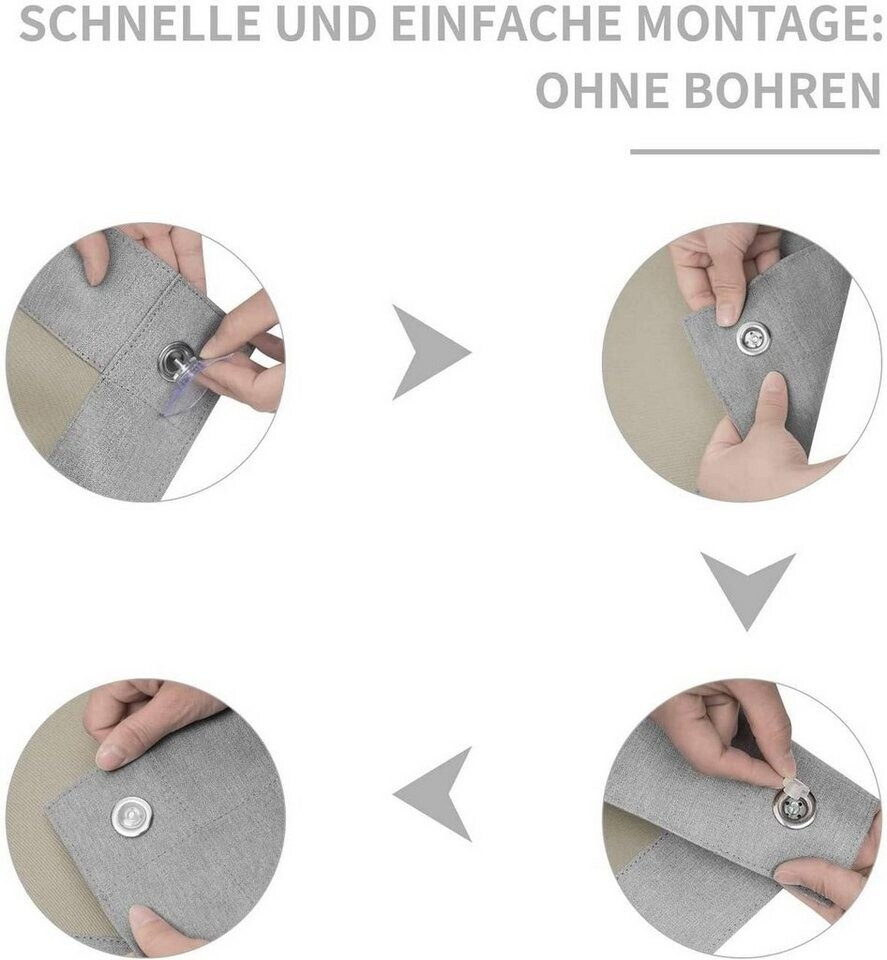 SCHNELLE UND EINFACHE MONTAGE:
OHNE BOHREN