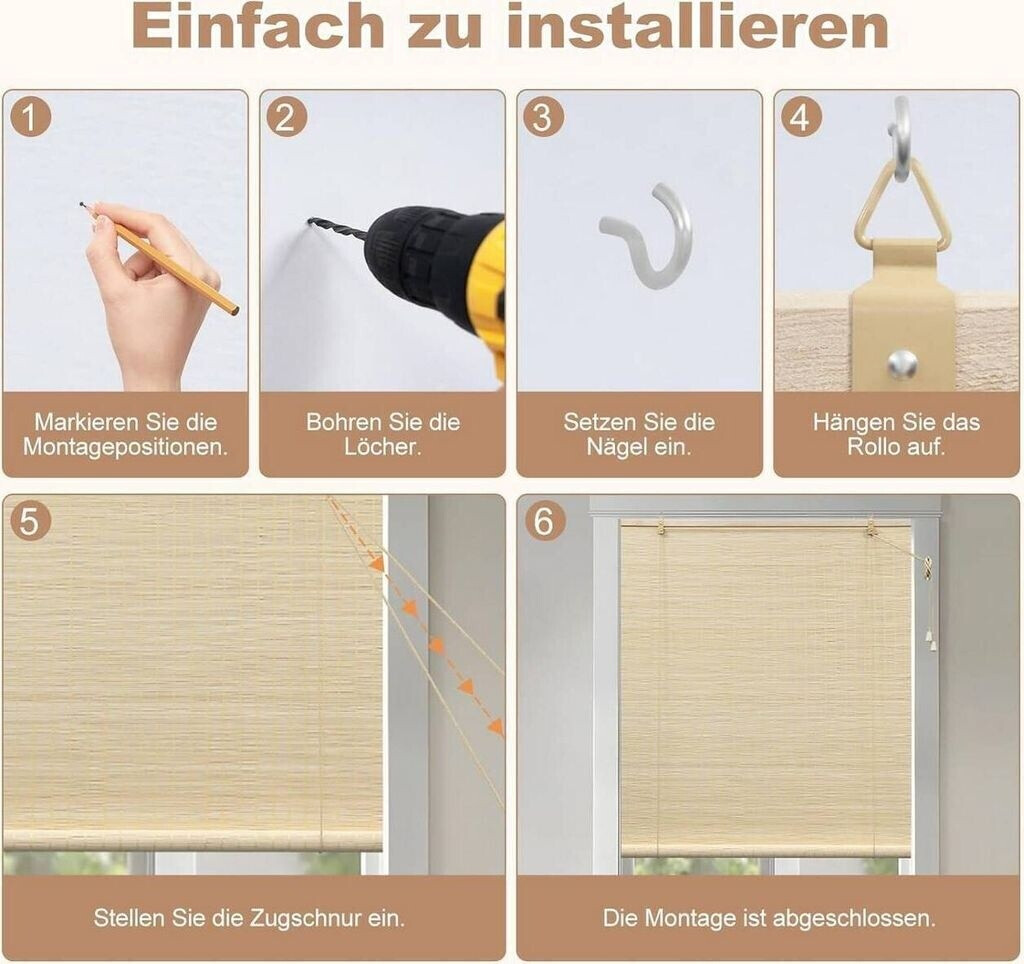 Einfach zu installieren

1
Markieren Sie die Montagepositionen.

2
Bohren Sie die Löcher.

3
Setzen Sie die Nägel ein.

4
Hängen Sie das Rollo auf.

5
Stellen Sie die Zugschnur ein.

6
Die Montage ist abgeschlossen.