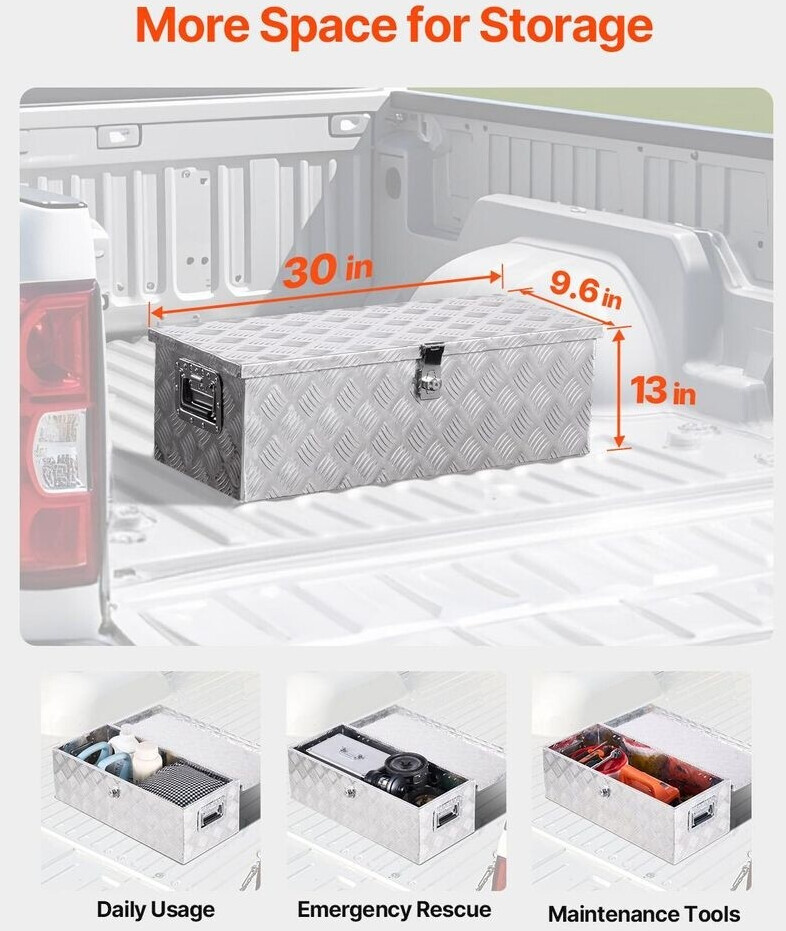 More Space for Storage

30 in

9.6 in

13 in

Daily Usage

Emergency Rescue

Maintenance Tools