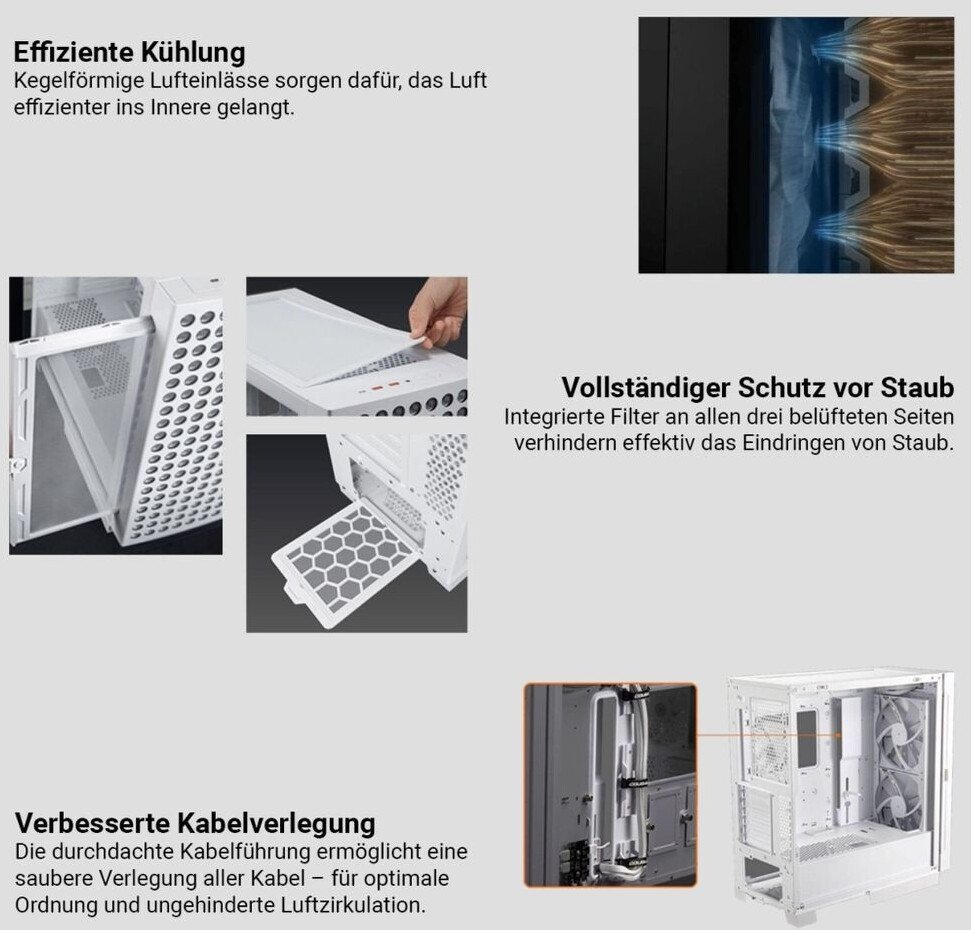 Effiziente Kühlung
Kegelförmige Lufteinlässe sorgen dafür, das Luft effizienter ins Innere gelangt.

Vollständiger Schutz vor Staub
Integrierte Filter an allen drei belüfteten Seiten verhindern effektiv das Eindringen von Staub.

Verbesserte Kabelverlegung
Die durchdachte Kabelführung ermöglicht eine saubere Verlegung aller Kabel – für optimale Ordnung und ungehinderte Luftzirkulation.