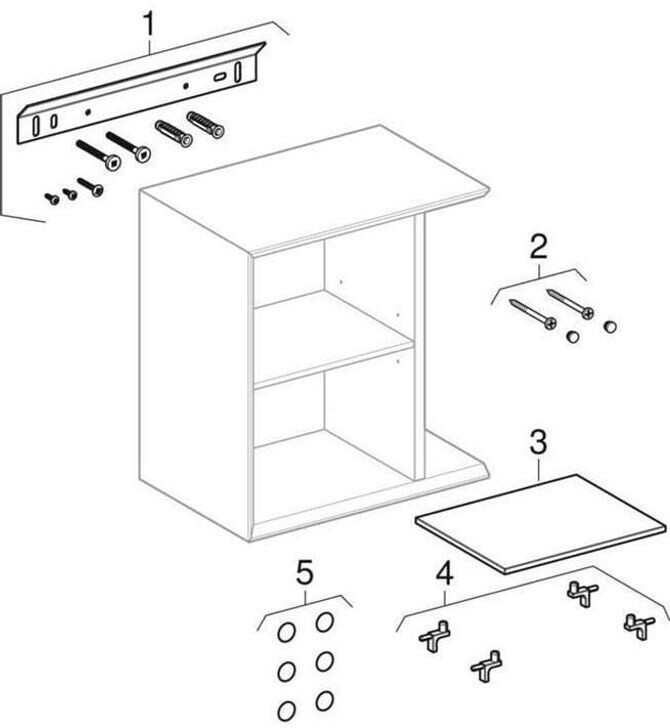 1
2
3
5
4