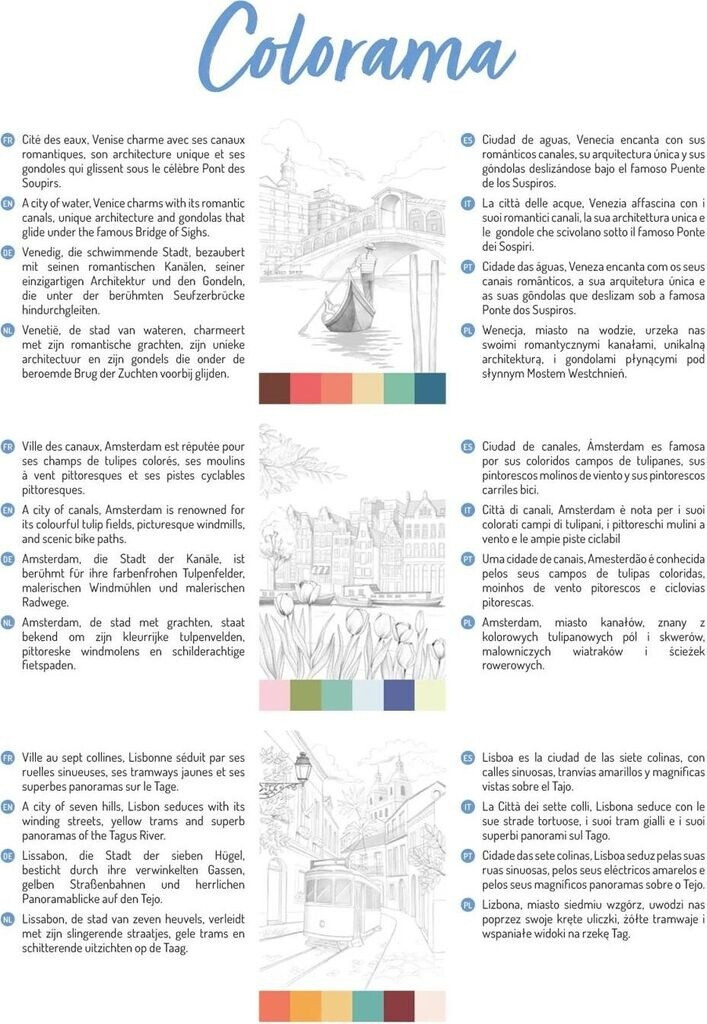 Colorama

FR Cité des eaux, Venise charme avec ses canaux romantiques, son architecture unique et ses gondoles qui glissent sous le célèbre Pont des Soupirs.

EN A city of water, Venice charms with its romantic canals, unique architecture and gondolas that glide under the famous Bridge of Sighs.

DE Venedig, die schwimmende Stadt, bezaubert mit seinen romantischen Kanälen, seiner einzigartigen Architektur und den Gondeln, die unter der berühmten Seufzerbrücke hindurchgleiten.

NL Venetië, de stad van wateren, charmeert met zijn romantische grachten, zijn unieke architectuur en zijn gondels die onder de beroemde Brug der Zuchten voorbij glijden.

ES Ciudad de aguas, Venecia encanta con sus románticos canales, su arquitectura única y sus góndolas deslizándose bajo el famoso Puente de los Suspiros.

IT La città delle acque, Venezia affascina con i suoi romantici canali, la sua architettura unica e le gondole che scivolano sotto il famoso Ponte dei Sospiri.

PT Cidade das águas, Veneza encanta com os seus canais românticos, a sua arquitetura única e as suas gôndolas que deslizam sob a famosa Ponte dos Suspiros.

PL Wenecja, miasto na wodzie, urzeka nas swoimi romantycznymi kanałami, unikalną architekturą, i gondolami płynącymi pod słynnym Mostem Westchnień.

FR Ville des canaux, Amsterdam est réputée pour ses champs de tulipes colorés, ses moulins à vent pittoresques et ses pistes cyclables pittoresques.

EN A city of canals, Amsterdam is renowned for its colourful tulip fields, picturesque windmills, and scenic bike paths.

DE Amsterdam, die Stadt der Kanäle, ist berühmt für ihre farbenfrohen Tulpenfelder, malerischen Windmühlen und malerischen Radwege.

NL Amsterdam, de stad met grachten, staat bekend om zijn kleurrijke tulpenvelden, pittoreske windmolens en schilderachtige fietspaden.

ES Ciudad de canales, Ámsterdam es famosa por sus coloridos campos de tulipanes, sus pintorescos molinos de viento y sus pintorescos carriles bici.

IT Città di canali, Amsterdam è nota per i suoi colorati campi di tulipani, i pittoreschi mulini a vento e le ampie piste ciclabil

PT Uma cidade de canais, Amesterdão é conhecida pelos seus campos de tulipas coloridas, moinhos de vento pitorescos e ciclovias pitorescas.

PL Amsterdam, miasto kanałów, znany z kolorowych tulipanowych pól i skwerów, malowniczych wiatraków i ścieżek rowerowych.

FR Ville au sept collines, Lisbonne séduit par ses ruelles sinueuses, ses tramways jaunes et ses superbes panoramas sur le Tage.

EN A city of seven hills, Lisbon seduces with its winding streets, yellow trams and superb panoramas of the Tagus River.

DE Lissabon, die Stadt der sieben Hügel, besticht durch ihre verwinkelten Gassen, gelben Straßenbahnen und herrlichen Panoramablicke auf den Tejo.

NL Lissabon, de stad van zeven heuvels, verleidt met zijn slingerende straatjes, gele trams en schitterende uitzichten op de Taag.

ES Lisboa es la ciudad de las siete colinas, con calles sinuosas, tranvías amarillos y magníficas vistas sobre el Tajo.

IT La Città dei sette colli, Lisbona seduce con le sue strade tortuose, i suoi tram gialli e i suoi superbi panorami sul Tago.

PT Cidade das sete colinas, Lisboa seduz pelas suas ruas sinuosas, pelos seus eléctricos amarelos e pelos seus magníficos panoramas sobre o Tejo.

PL Lizbona, miasto siedmiu wzgórz, uwodzi nas poprzez swoje kręte uliczki, żółte tramwaje i wspaniałe widoki na rzekę Tag.