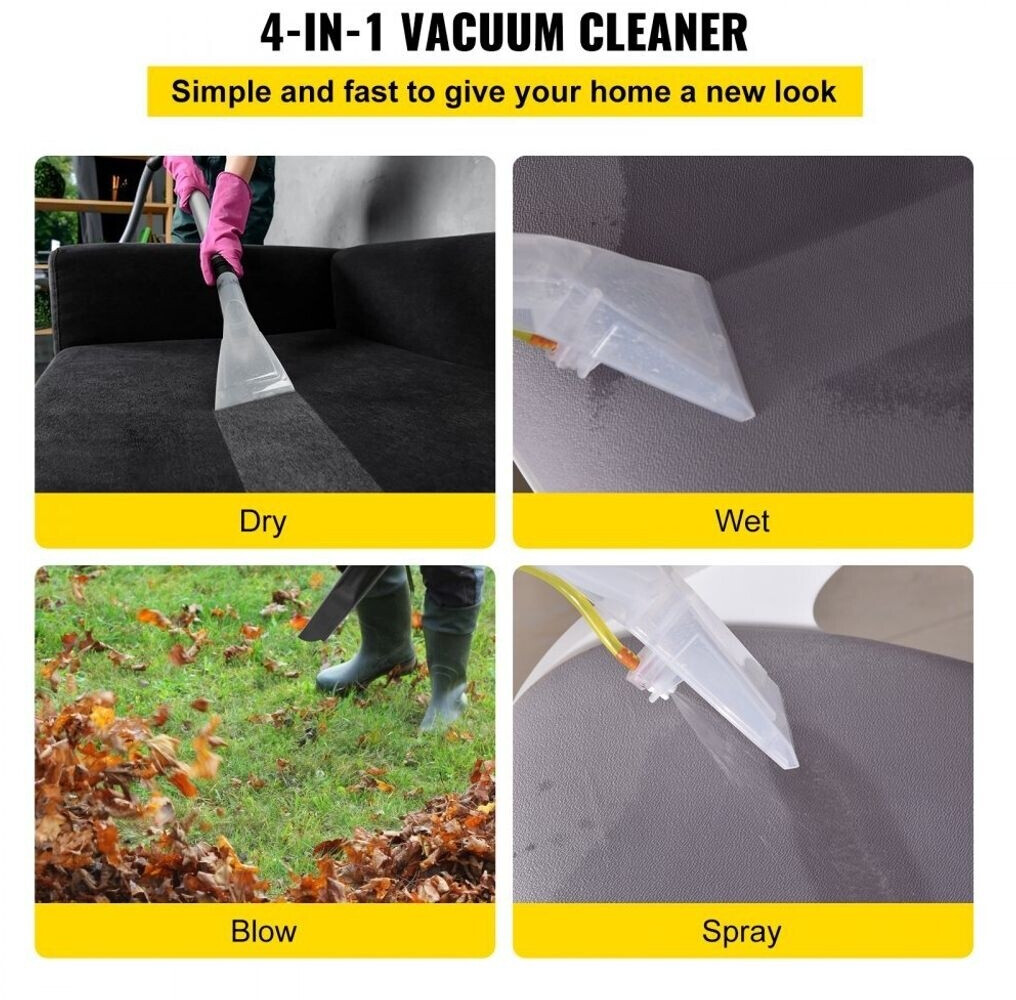 4-IN-1 VACUUM CLEANER

Simple and fast to give your home a new look

Dry

Wet

Blow

Spray