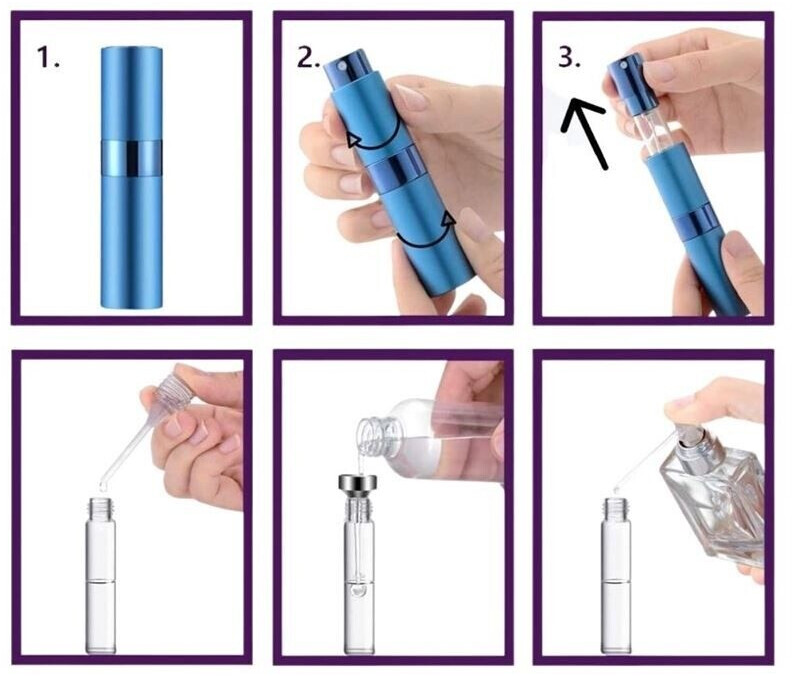 1.

2.

3.