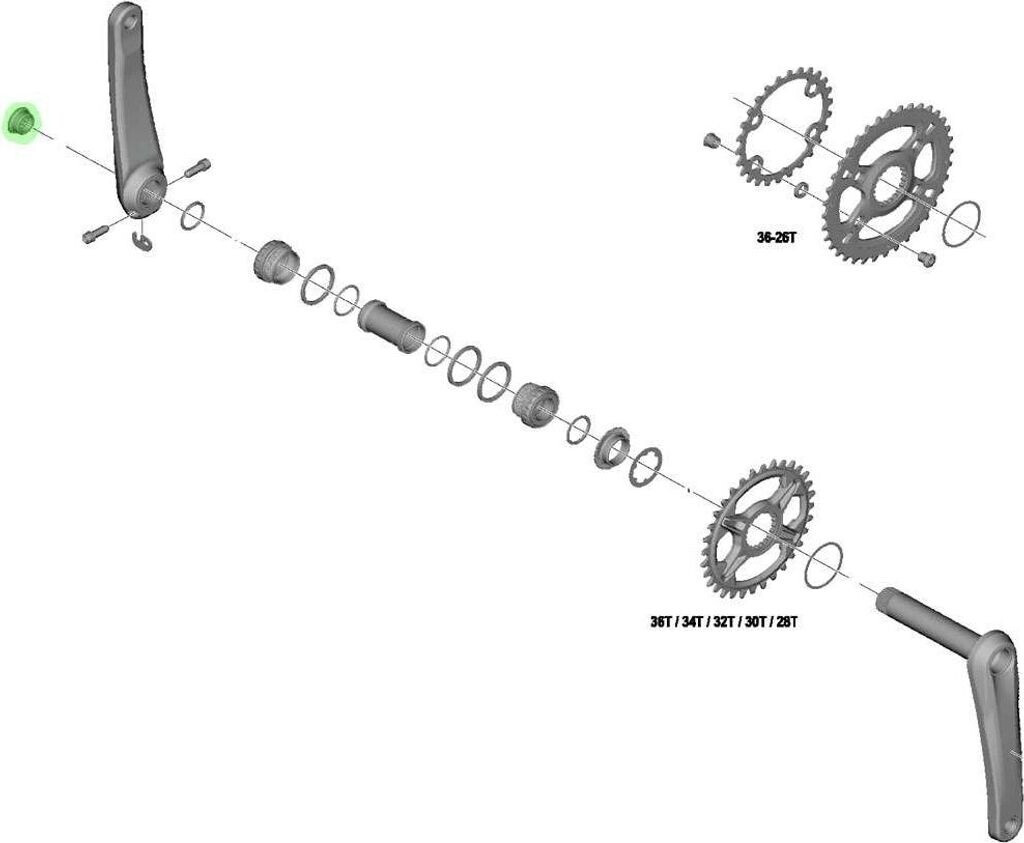 36-26T

36T / 34T / 32T / 30T / 28T