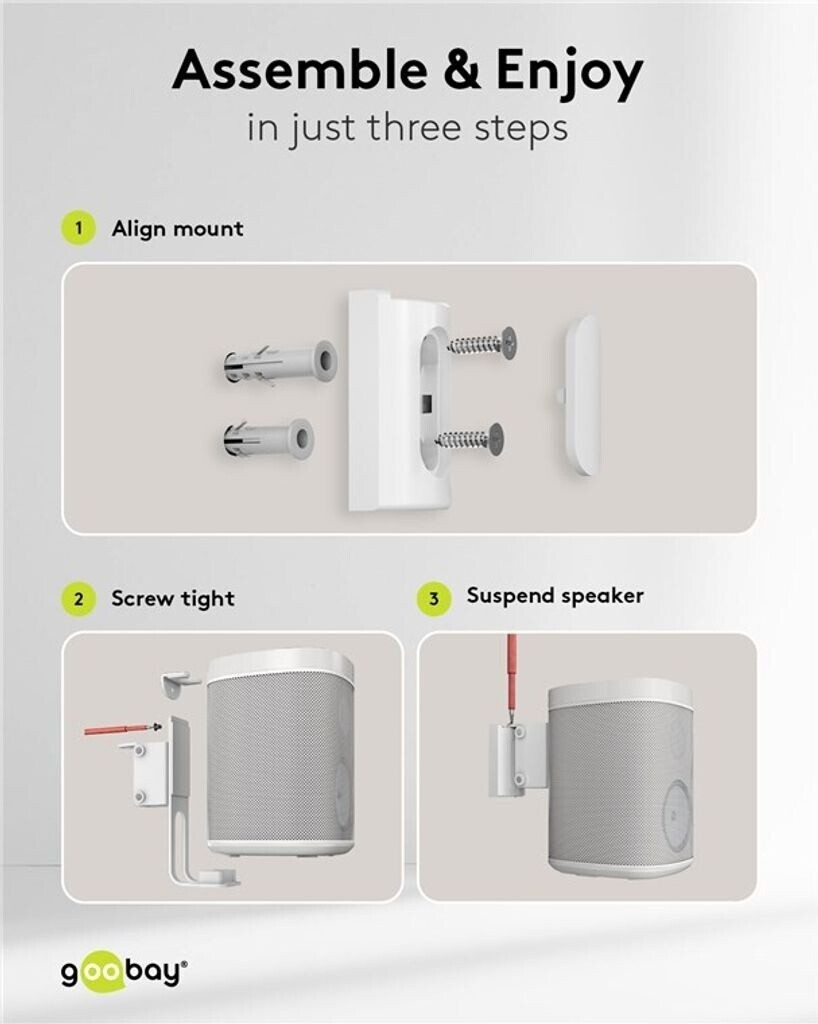 Assemble & Enjoy
in just three steps

1 Align mount

2 Screw tight

3 Suspend speaker

goobay®