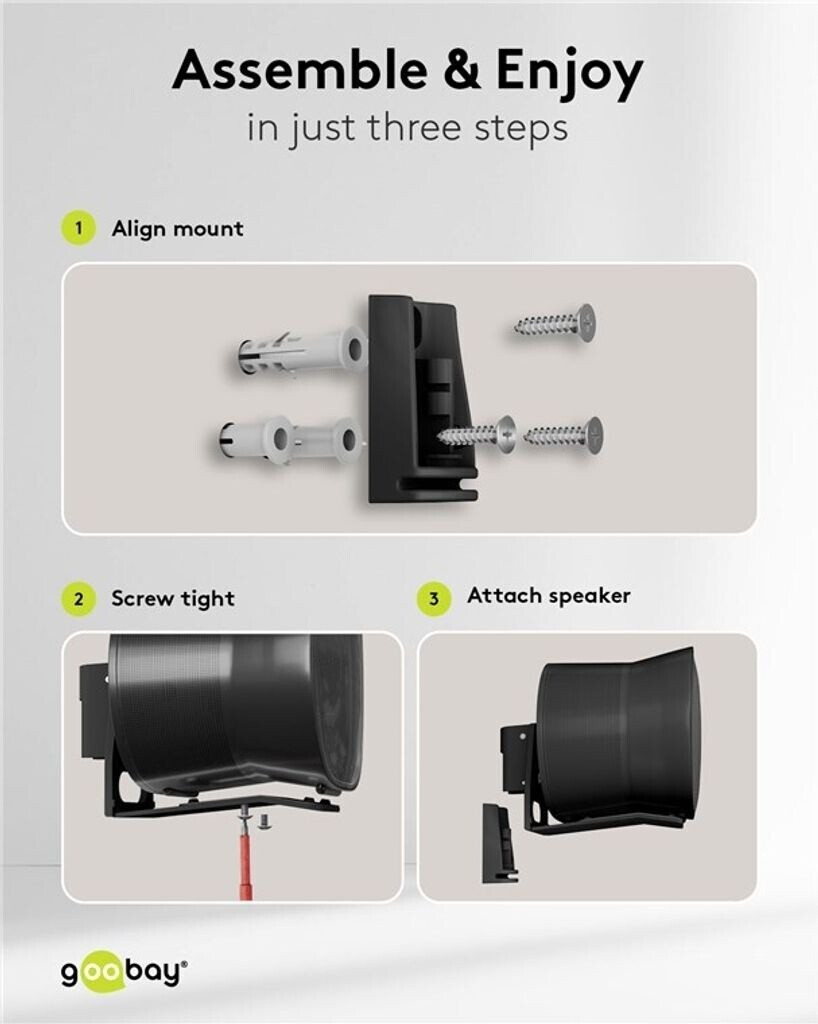 Assemble & Enjoy
in just three steps

1 Align mount

2 Screw tight

3 Attach speaker

goobay®