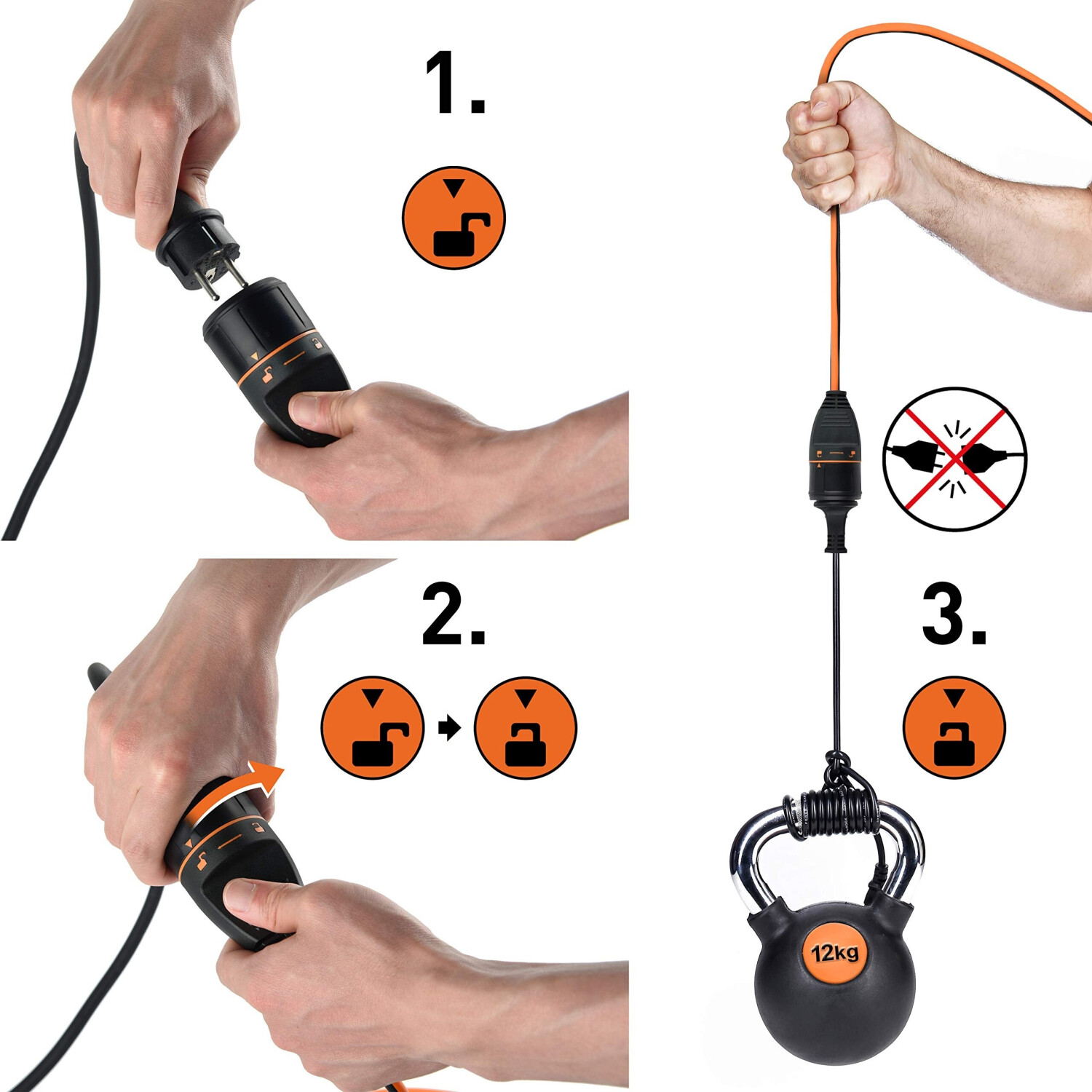 1.

2.

3.

12kg