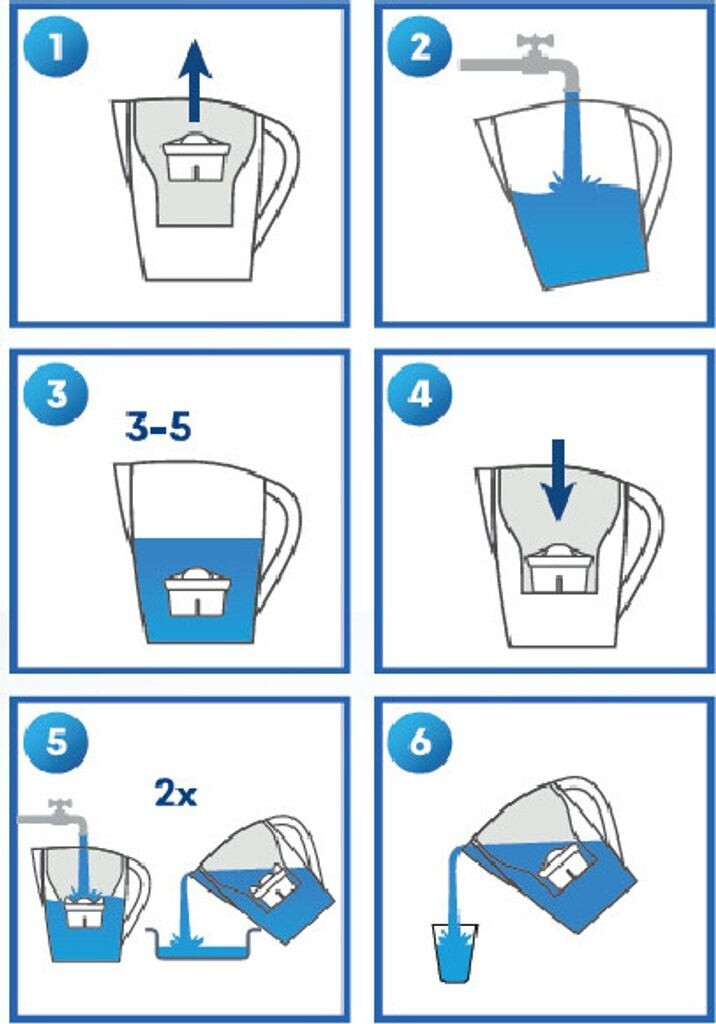 1

2

3

3-5

4

5

2x

6