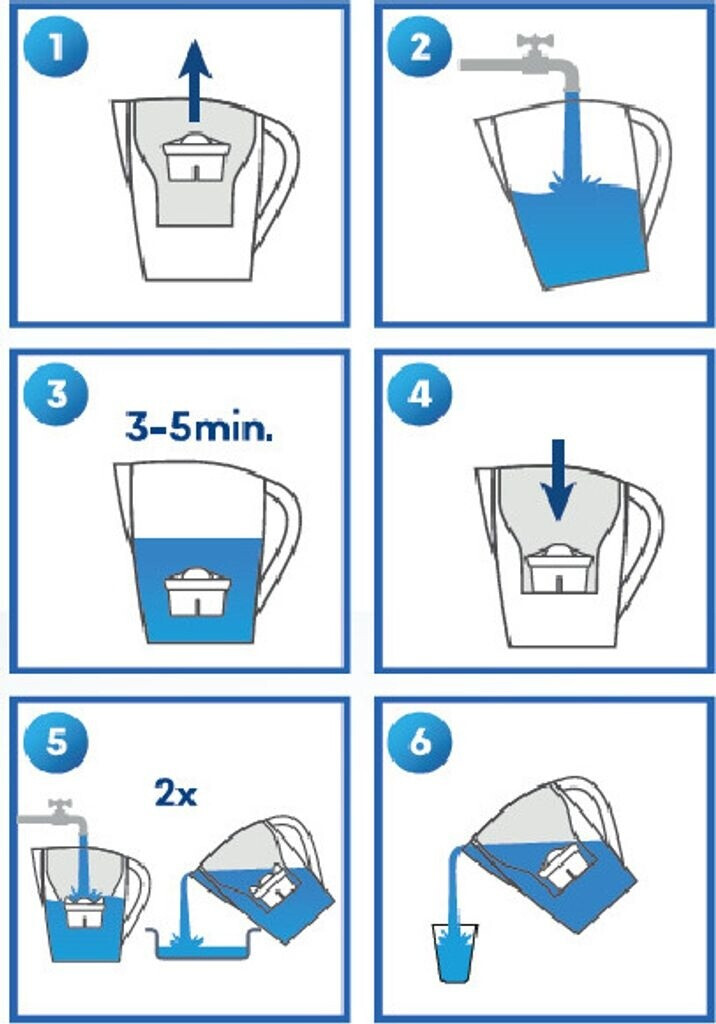 1

2

3

3-5min.

4

5

2x

6