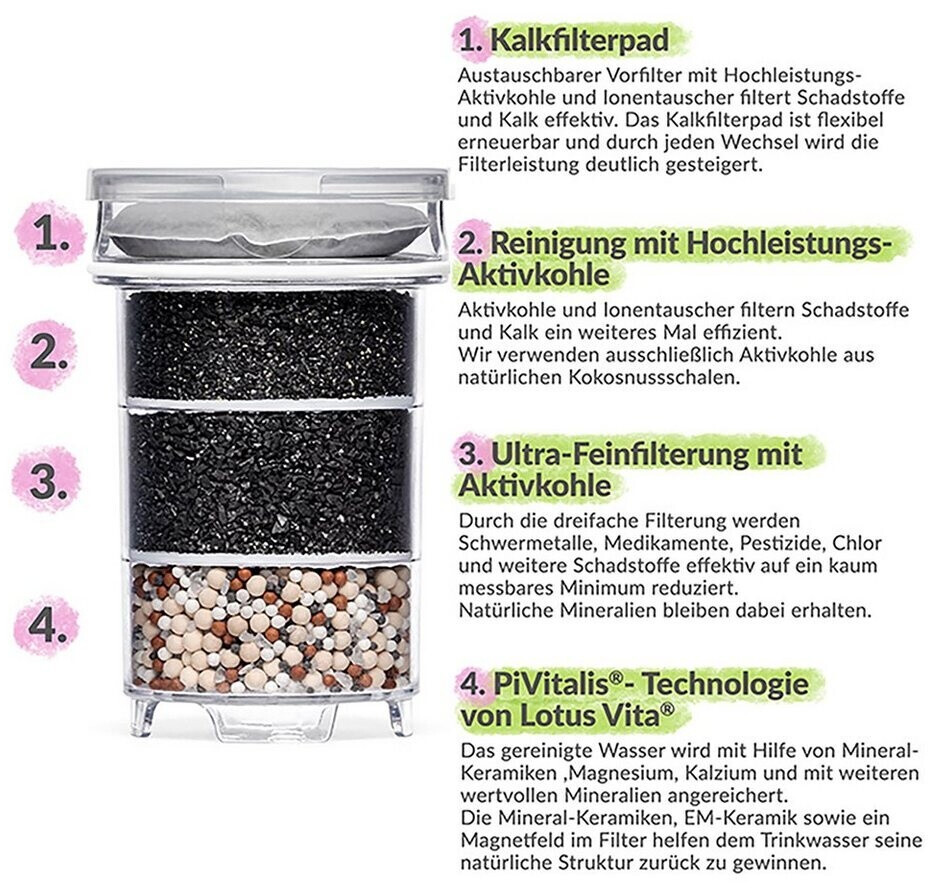 1.

2.

3.

4.

1. Kalkfilterpad

Austauschbarer Vorfilter mit Hochleistungs-Aktivkohle und Ionentauscher filtert Schadstoffe und Kalk effektiv. Das Kalkfilterpad ist flexibel erneuerbar und durch jeden Wechsel wird die Filterleistung deutlich gesteigert.

2. Reinigung mit Hochleistungs-Aktivkohle

Aktivkohle und Ionentauscher filtern Schadstoffe und Kalk ein weiteres Mal effizient.
Wir verwenden ausschließlich Aktivkohle aus natürlichen Kokosnussschalen.

3. Ultra-Feinfilterung mit Aktivkohle

Durch die dreifache Filterung werden Schwermetalle, Medikamente, Pestizide, Chlor und weitere Schadstoffe effektiv auf ein kaum messbares Minimum reduziert.
Natürliche Mineralien bleiben dabei erhalten.

4. PiVitalis®- Technologie von Lotus Vita®

Das gereinigte Wasser wird mit Hilfe von Mineral-Keramiken ,Magnesium, Kalzium und mit weiteren wertvollen Mineralien angereichert.
Die Mineral-Keramiken, EM-Keramik sowie ein Magnetfeld im Filter helfen dem Trinkwasser seine natürliche Struktur zurück zu gewinnen.