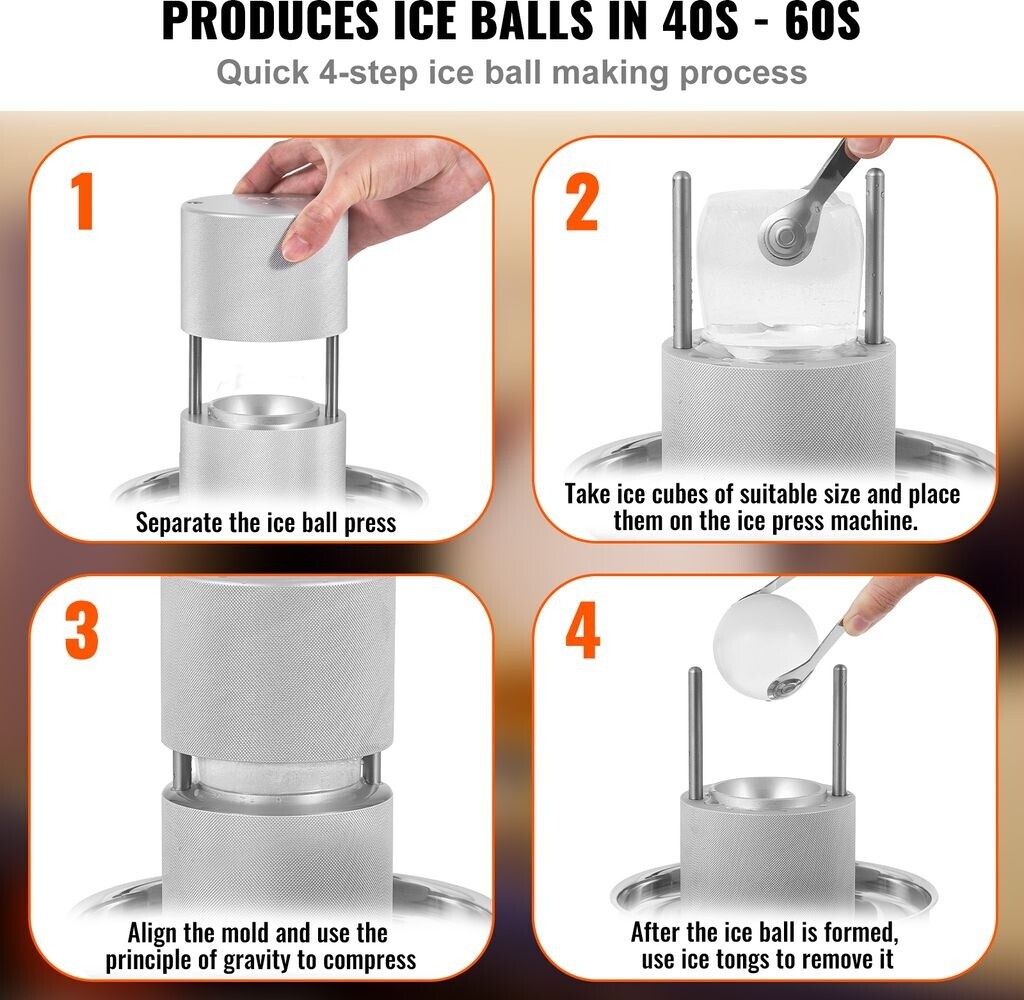 PRODUCES ICE BALLS IN 40S - 60S

Quick 4-step ice ball making process

1

Separate the ice ball press

2

Take ice cubes of suitable size and place them on the ice press machine.

3

Align the mold and use the principle of gravity to compress

4

After the ice ball is formed, use ice tongs to remove it