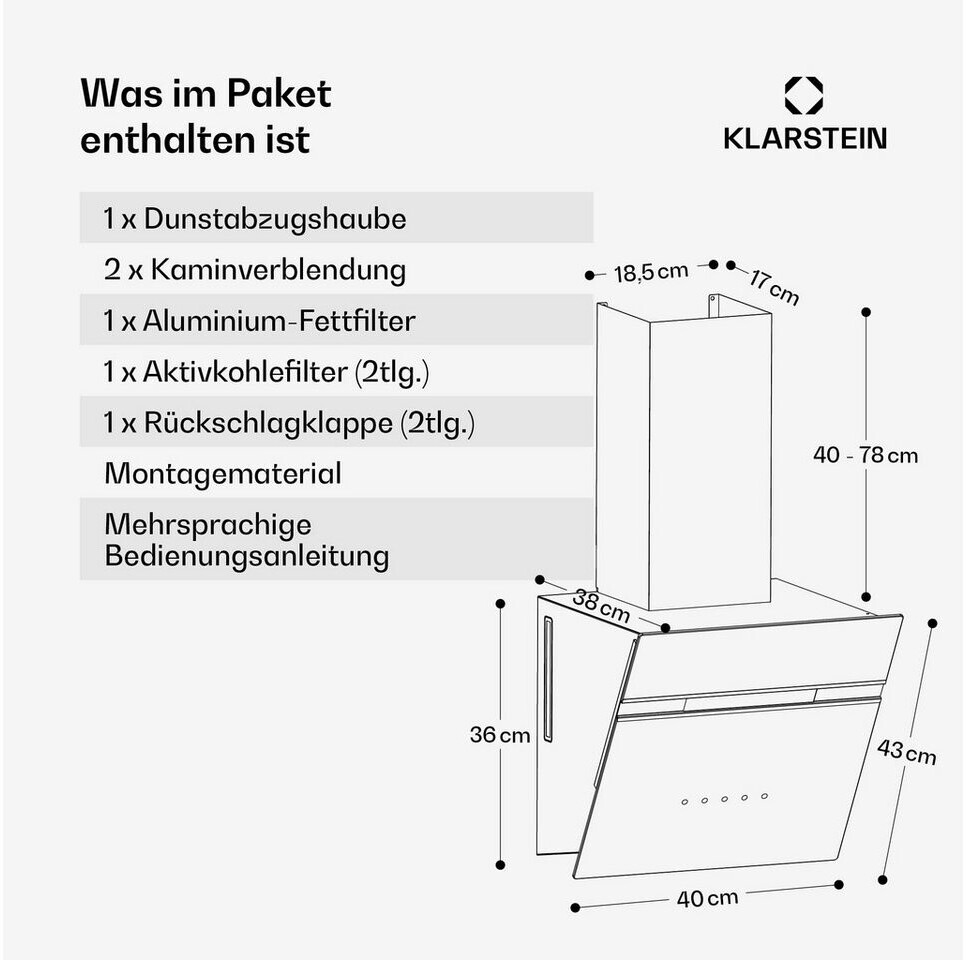 Was im Paket enthalten ist

KLARSTEIN

1 x Dunstabzugshaube

2 x Kaminverblendung

1 x Aluminium-Fettfilter

1 x Aktivkohlefilter (2tlg.)

1 x Rückschlagklappe (2tlg.)

Montagematerial

Mehrsprachige Bedienungsanleitung

18,5 cm

17 cm

40 - 78 cm

38 cm

36 cm

43 cm

40 cm