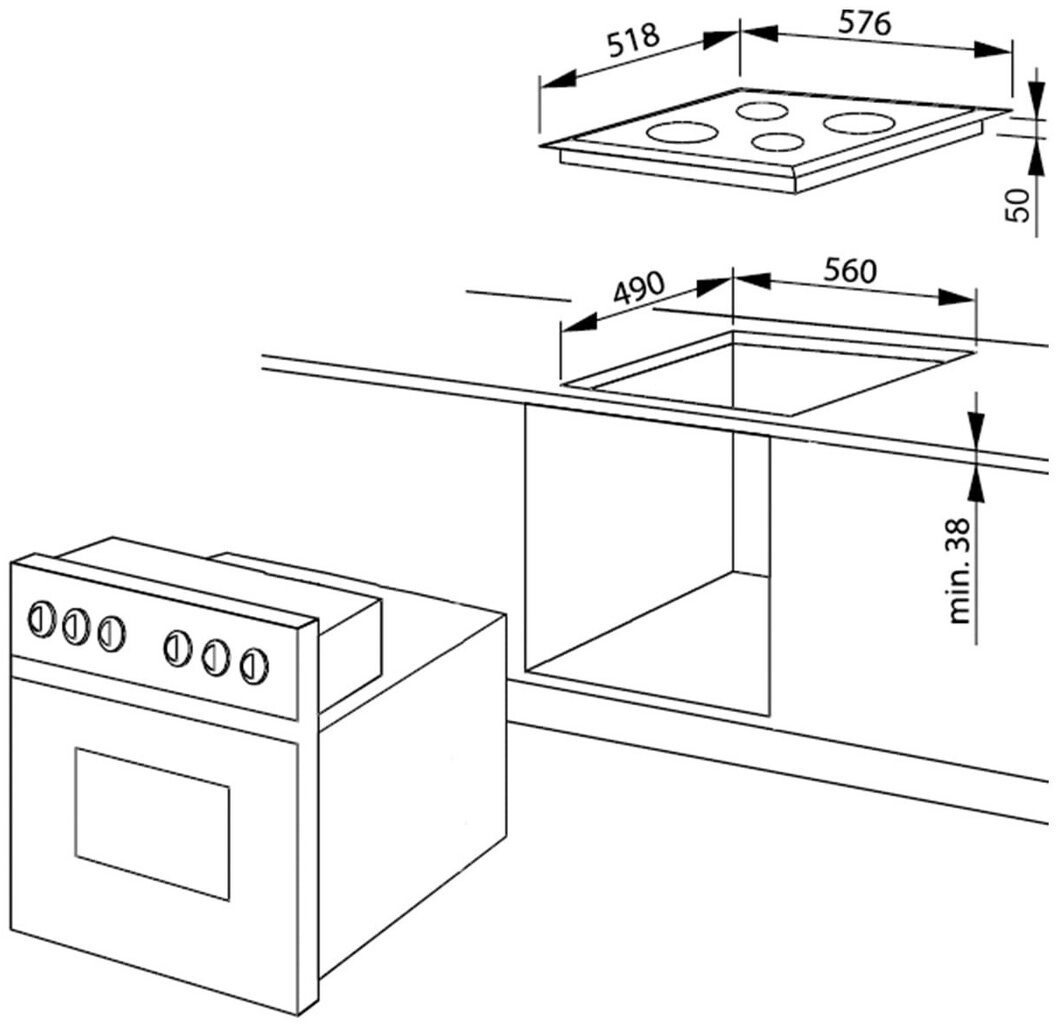 518
576
50
490
560
min. 38