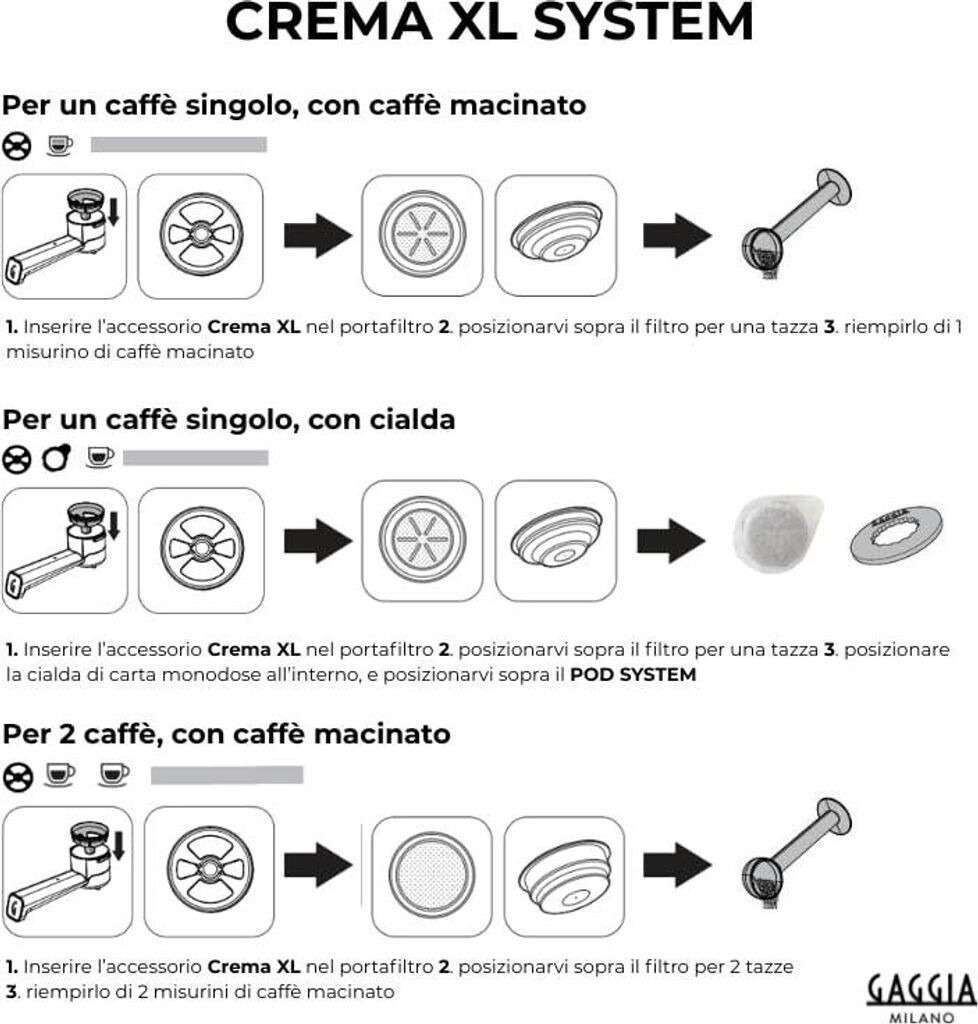 CREMA XL SYSTEM

Per un caffè singolo, con caffè macinato

1. Inserire l'accessorio Crema XL nel portafiltro 2. posizionarvi sopra il filtro per una tazza 3. riempirlo di 1 misurino di caffè macinato

Per un caffè singolo, con cialda

GAGGIA

1. Inserire l'accessorio Crema XL nel portafiltro 2. posizionarvi sopra il filtro per una tazza 3. posizionare la cialda di carta monodose all'interno, e posizionarvi sopra il POD SYSTEM

Per 2 caffè, con caffè macinato

1. Inserire l'accessorio Crema XL nel portafiltro 2. posizionarvi sopra il filtro per 2 tazze 3. riempirlo di 2 misurini di caffè macinato

GAGGIA
MILANO